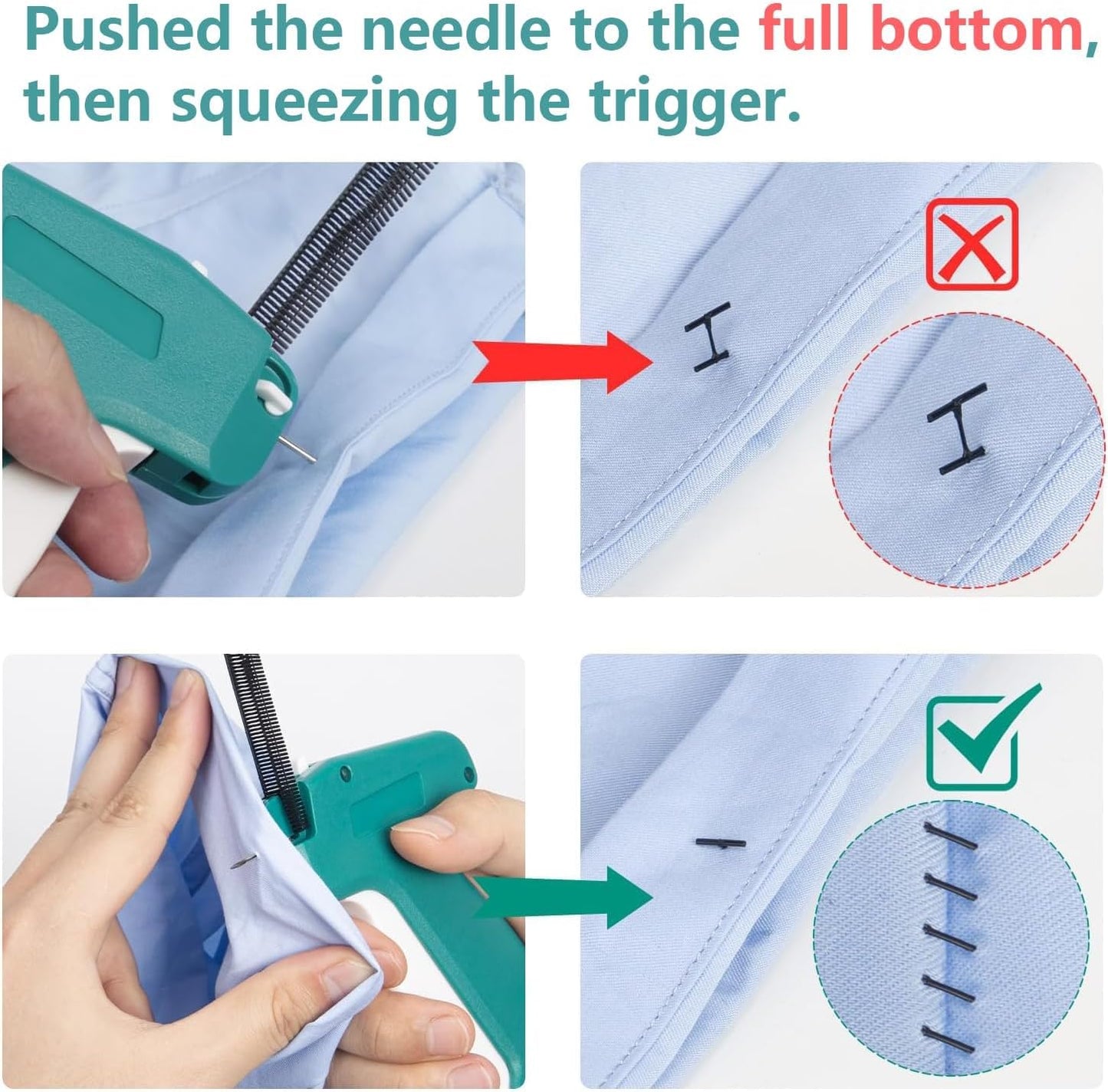 Pushed the needle to the full bottom, then squeezing the trigger.