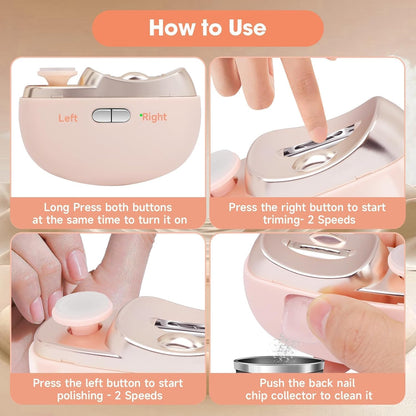 How to Use

Left

Right

Long Press both buttons at the same time to turn it on

Press the right button to start triming- 2 Speeds

Press the left button to start polishing - 2 Speeds

Push the back nail chip collector to clean it