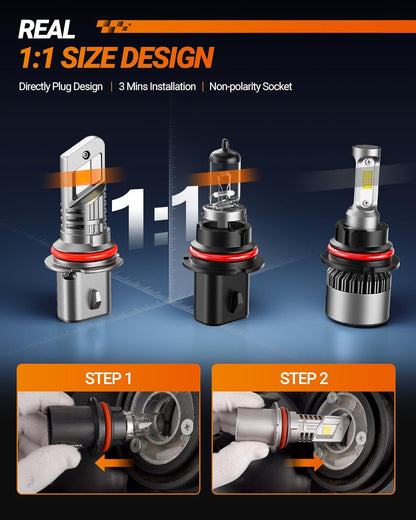 REAL
1:1 SIZE DESIGN

Directly Plug Design | 3 Mins Installation | Non-polarity Socket

1:1

STEP 1

STEP 2