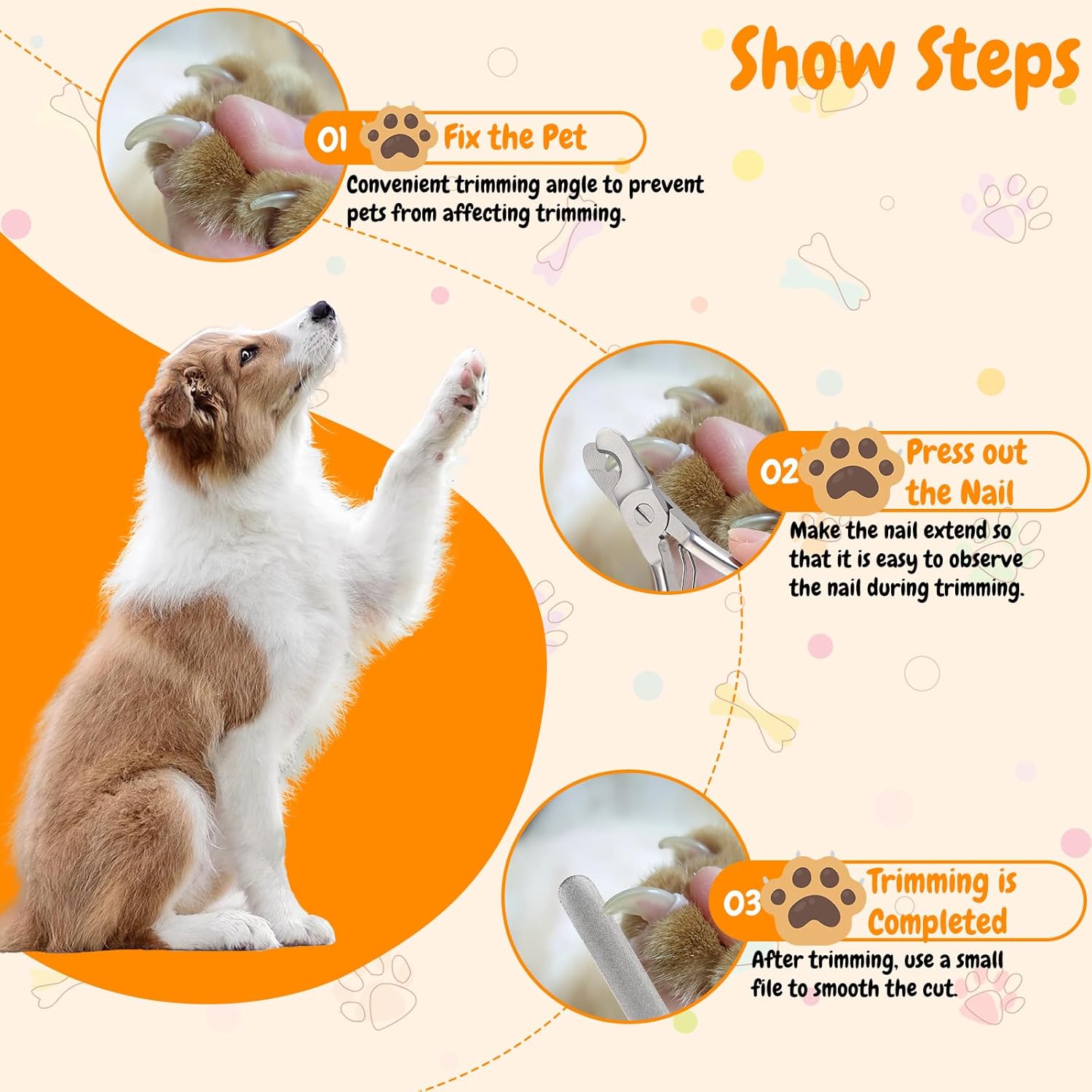 Show Steps

01 Fix the Pet

Convenient trimming angle to prevent pets from affecting trimming.

02 Press out the Nail

Make the nail extend so that it is easy to observe the nail during trimming.

03 Trimming is Completed

After trimming, use a small file to smooth the cut.