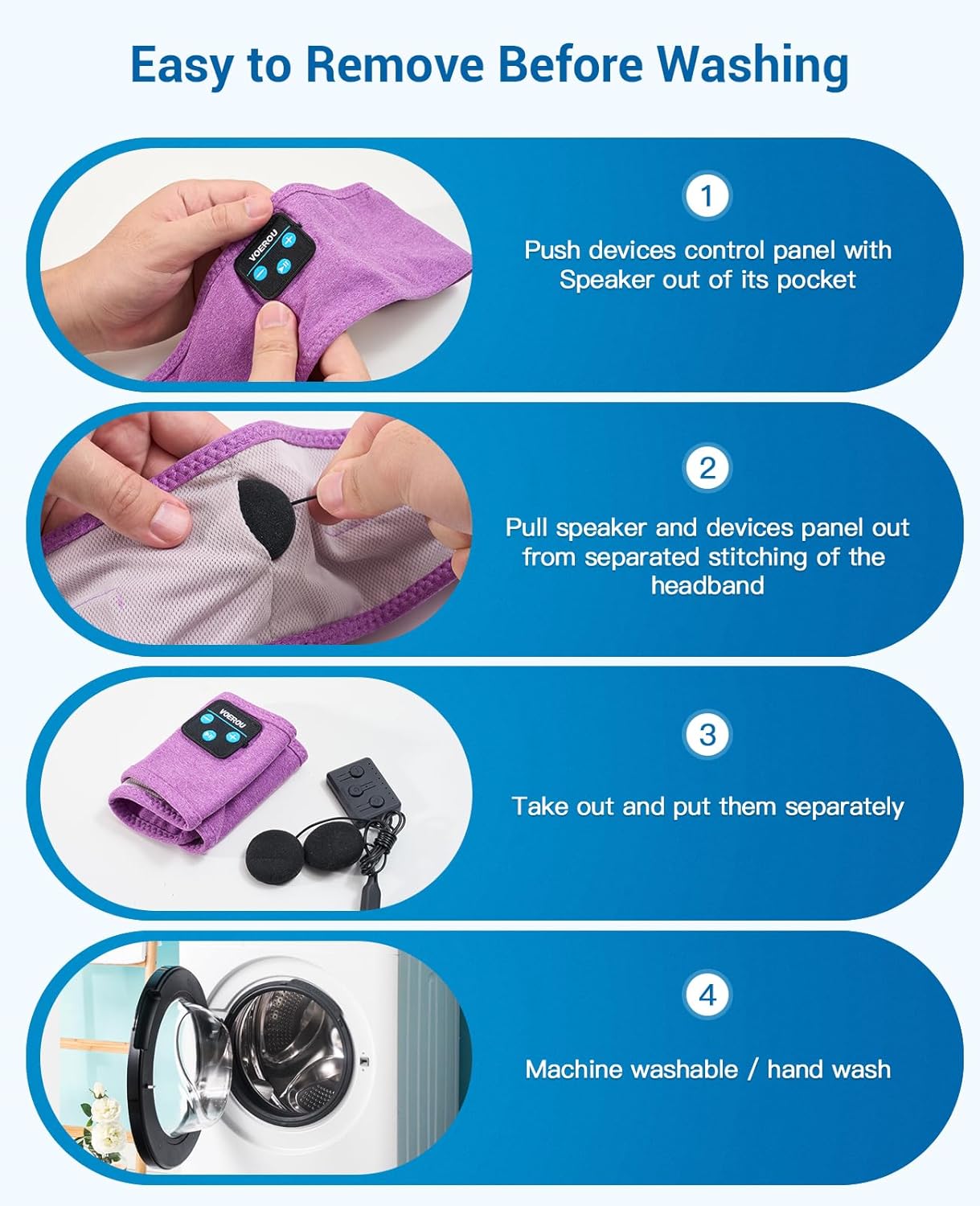 Easy to Remove Before Washing

VOEROU

1

Push devices control panel with Speaker out of its pocket

2

Pull speaker and devices panel out from separated stitching of the headband

VOEROU

3

Take out and put them separately

4

Machine washable / hand wash