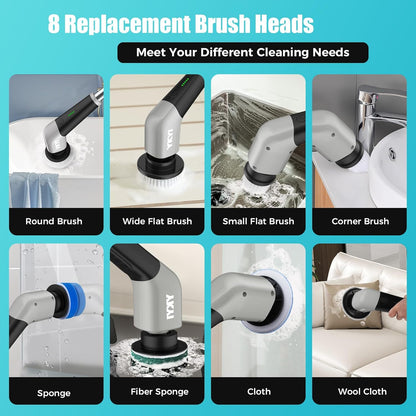 8 Replacement Brush Heads

Meet Your Different Cleaning Needs

Round Brush

Wide Flat Brush

Small Flat Brush

Corner Brush

Sponge

Fiber Sponge

Cloth

Wool Cloth