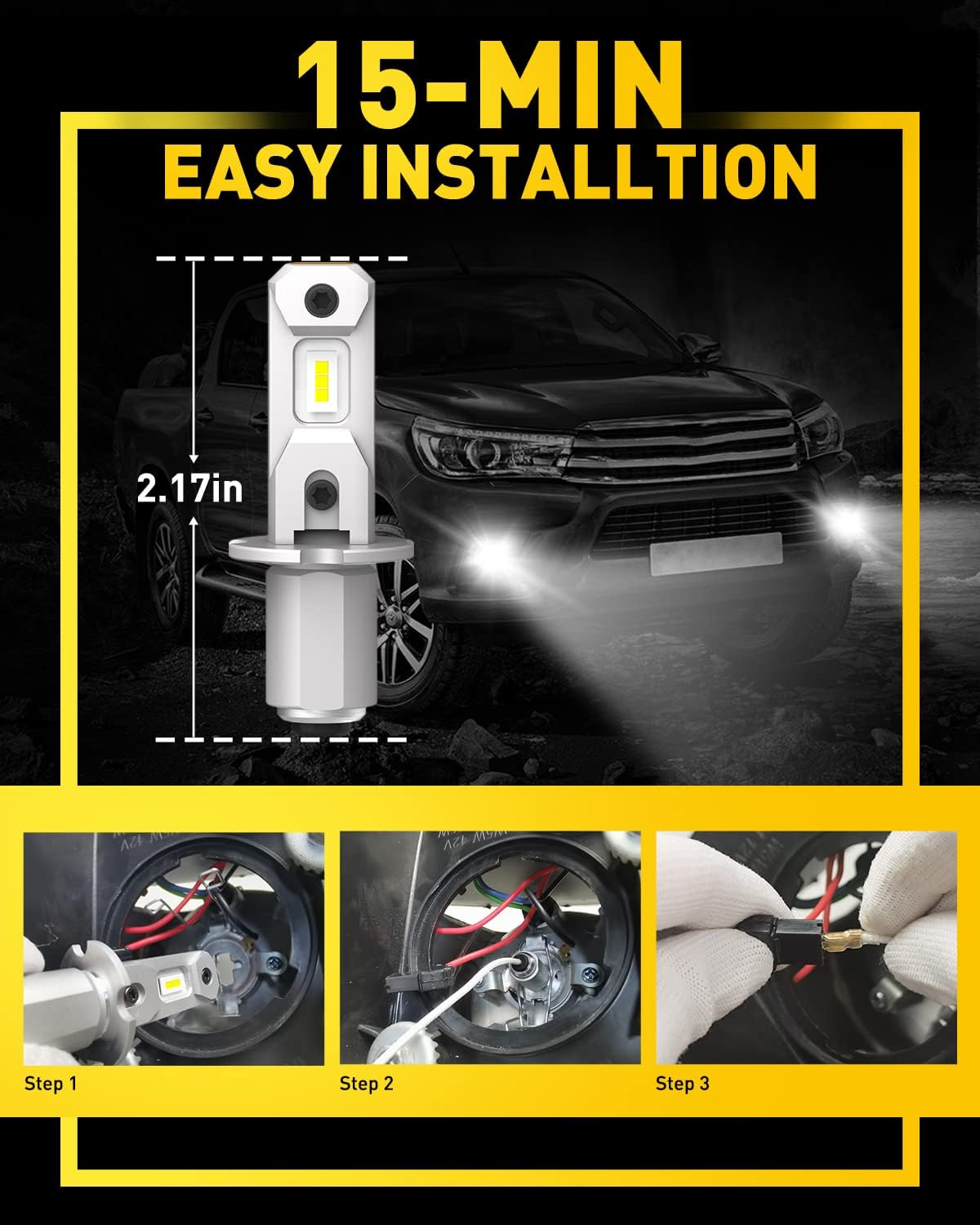 15-MIN
EASY INSTALLTION

2.17in

Step 1

Step 2

Step 3