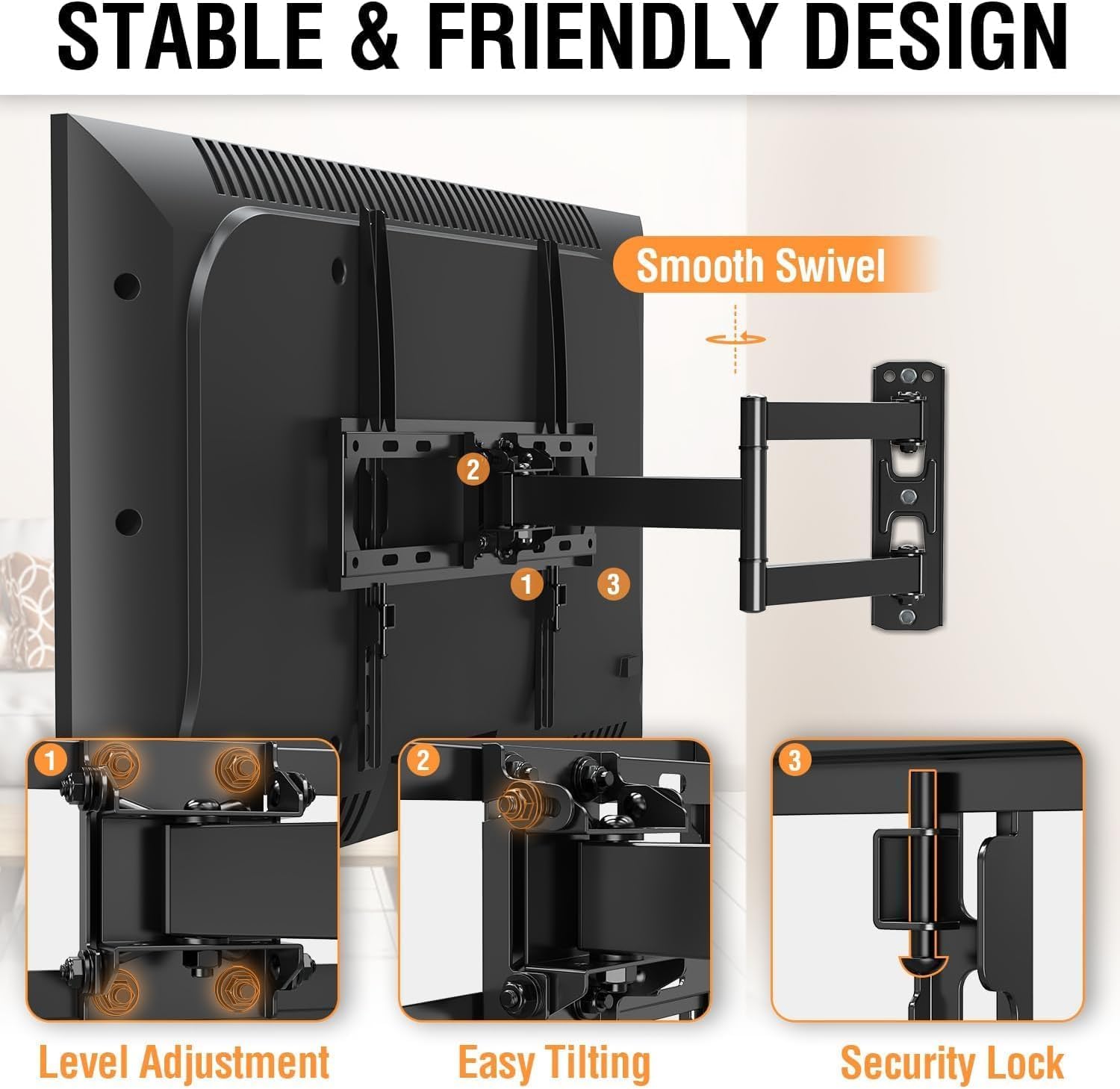 STABLE & FRIENDLY DESIGN

Smooth Swivel

2

1

3

1

2

3

Level Adjustment

Easy Tilting

Security Lock