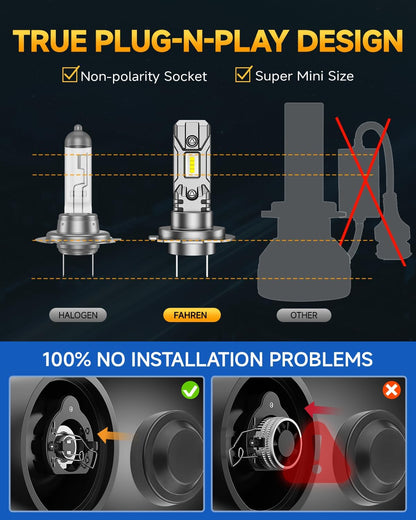 TRUE PLUG-N-PLAY DESIGN

Non-polarity Socket

Super Mini Size

HALOGEN

FAHREN

OTHER

100% NO INSTALLATION PROBLEMS