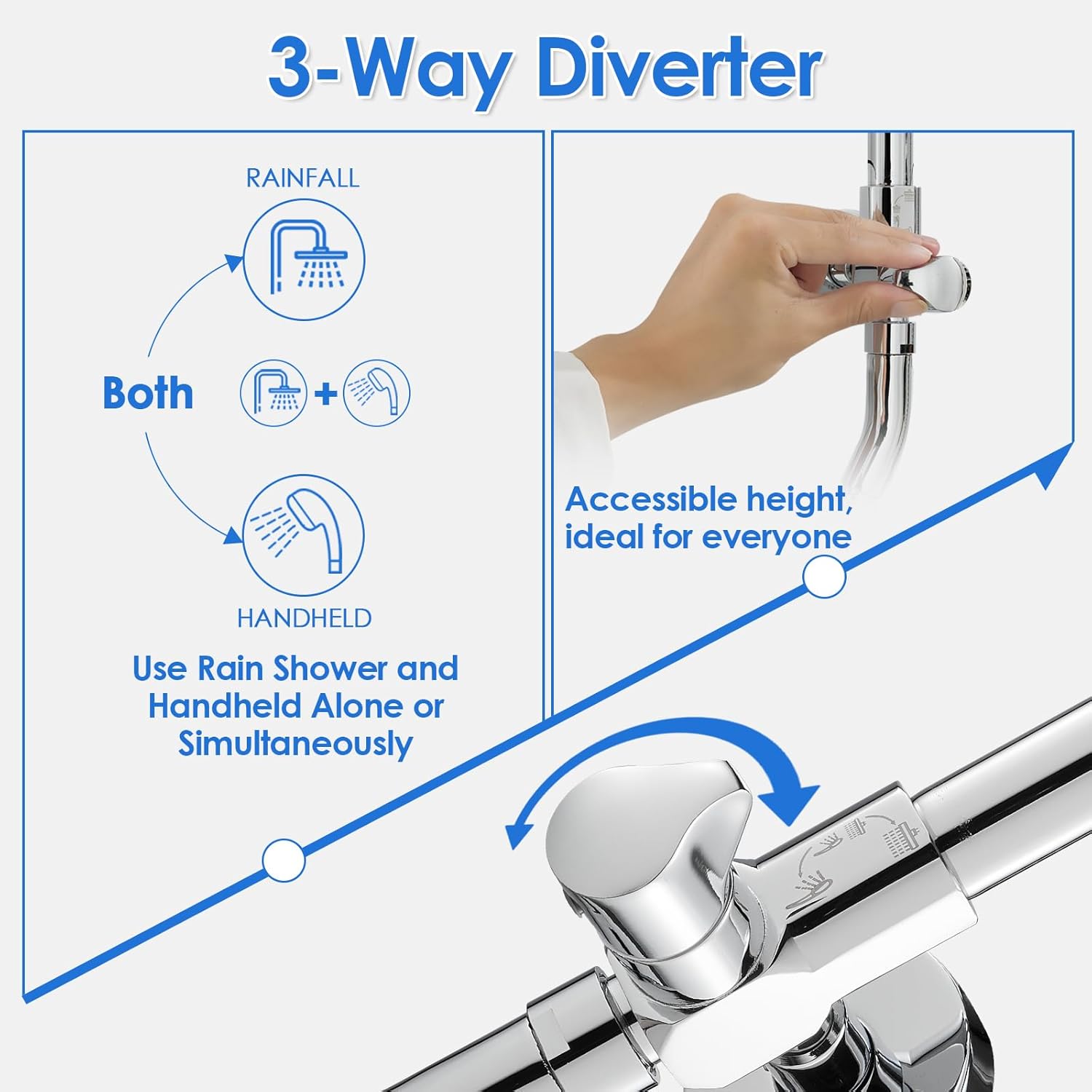 3-Way Diverter

RAINFALL

Both

+

HANDHELD

Use Rain Shower and Handheld Alone or Simultaneously

Accessible height, ideal for everyone