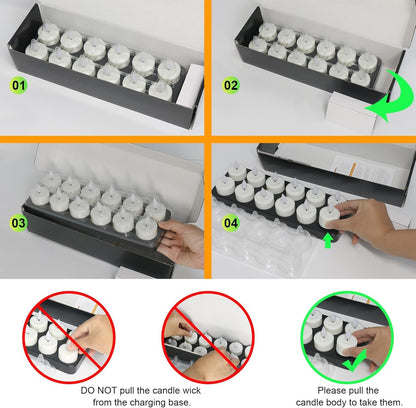 01

02

03

04

DO NOT pull the candle wick from the charging base.

Please pull the candle body to take them.