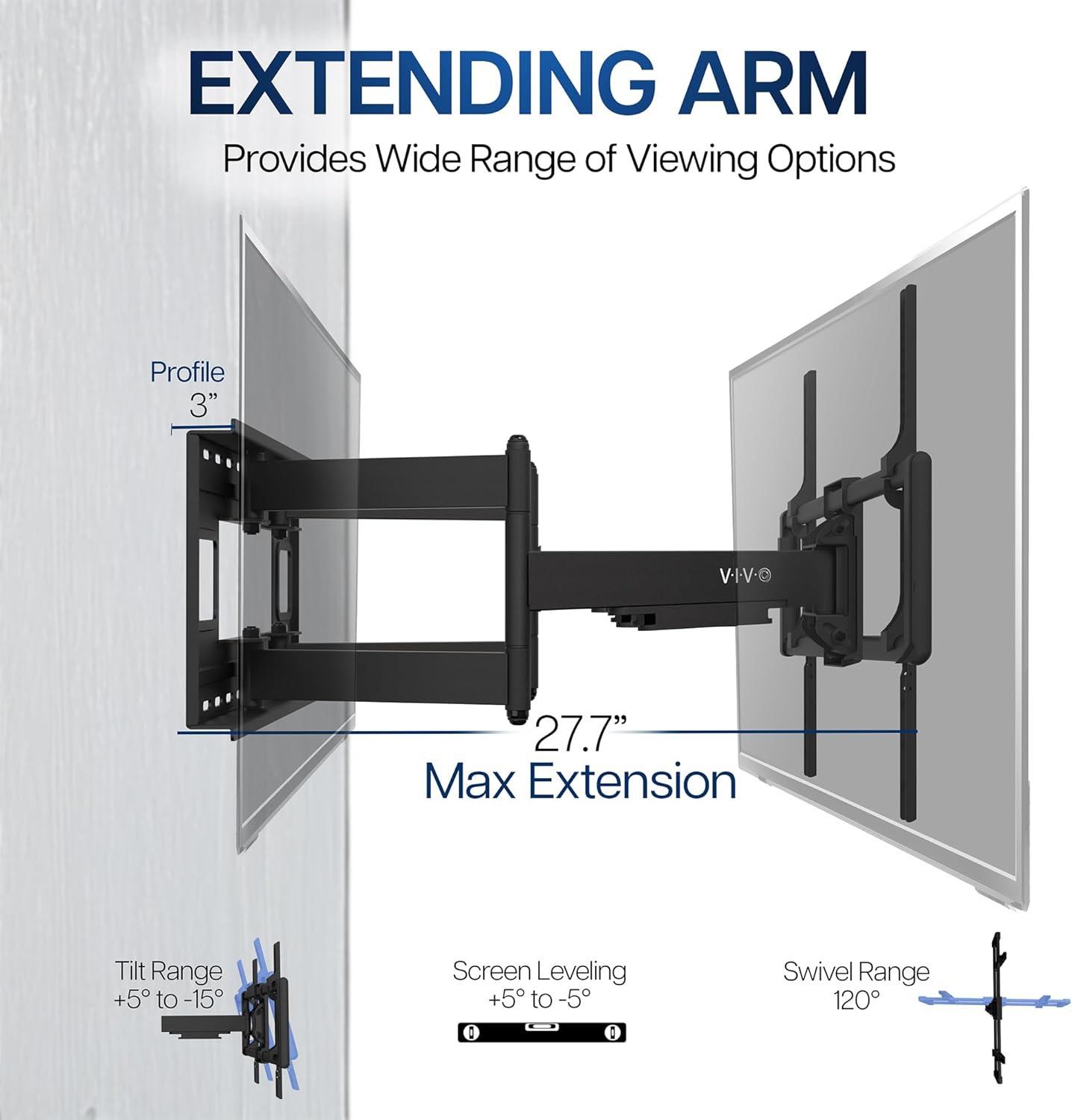 EXTENDING ARM
Provides Wide Range of Viewing Options

Profile
3”

V·I·V·O

27.7”
Max Extension

Tilt Range
+5° to -15°

Screen Leveling
+5° to -5°

Swivel Range
120°