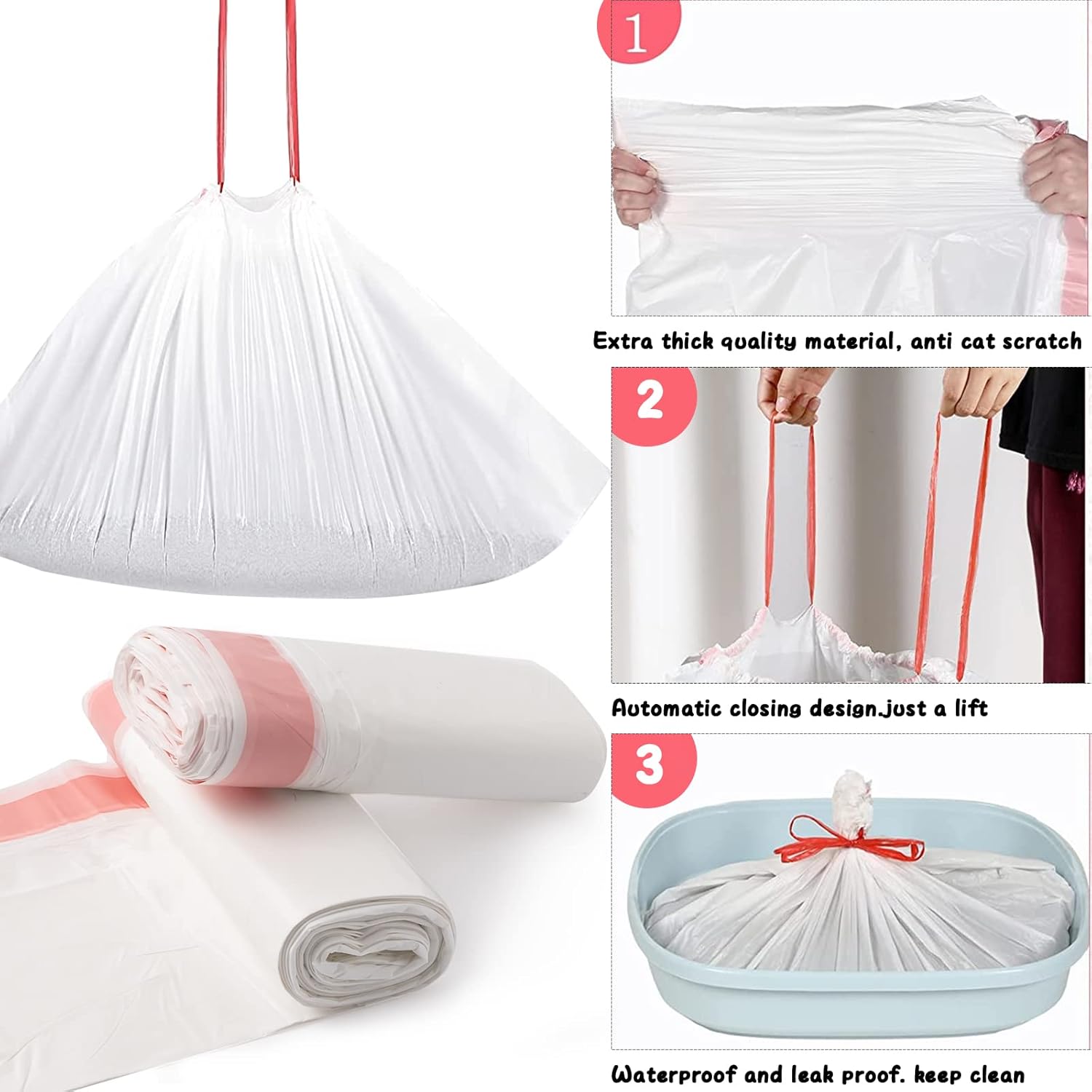 1

Extra thick quality material, anti cat scratch

2

Automatic closing design.just a lift

3

Waterproof and leak proof. keep clean