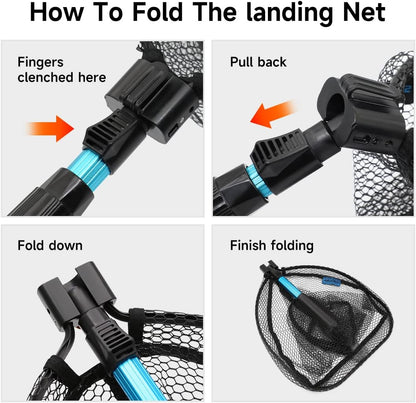 How To Fold The landing Net

Fingers clenched here

Pull back

Fold down

Finish folding