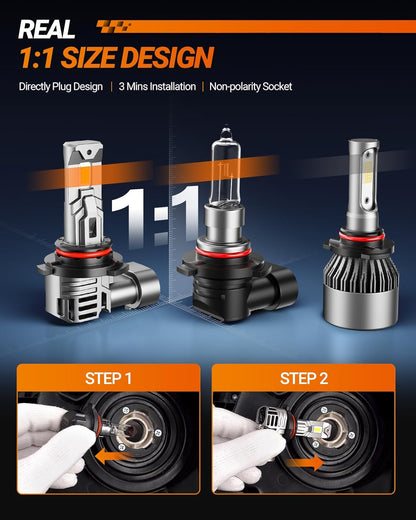 REAL
1:1 SIZE DESIGN

Directly Plug Design | 3 Mins Installation | Non-polarity Socket

1:1

STEP 1

STEP 2