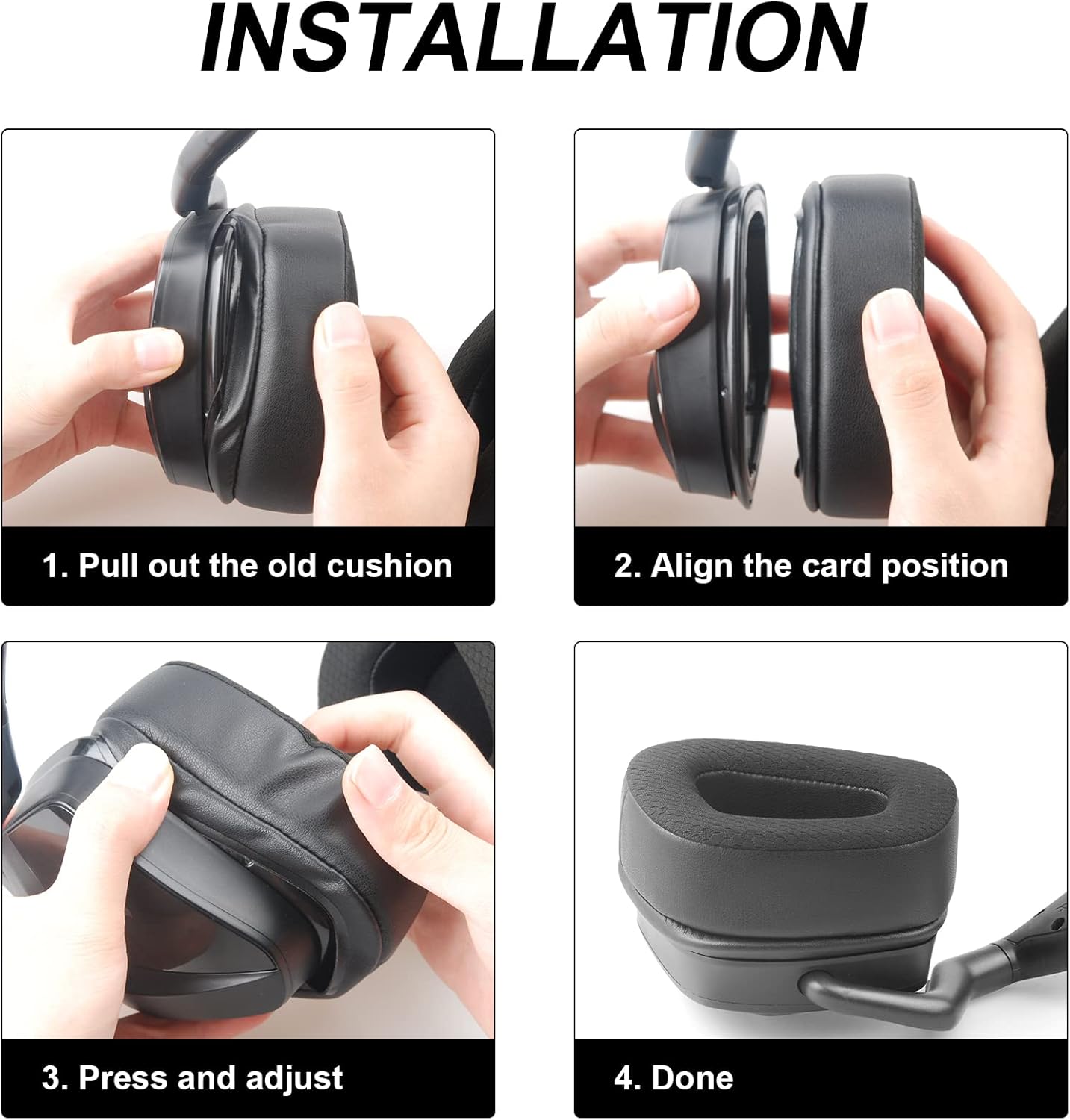 INSTALLATION

1. Pull out the old cushion

2. Align the card position

3. Press and adjust

4. Done