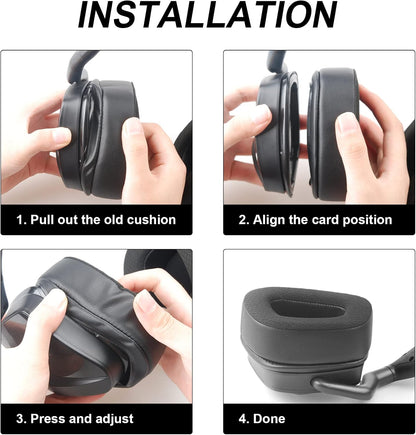 INSTALLATION

1. Pull out the old cushion

2. Align the card position

3. Press and adjust

4. Done