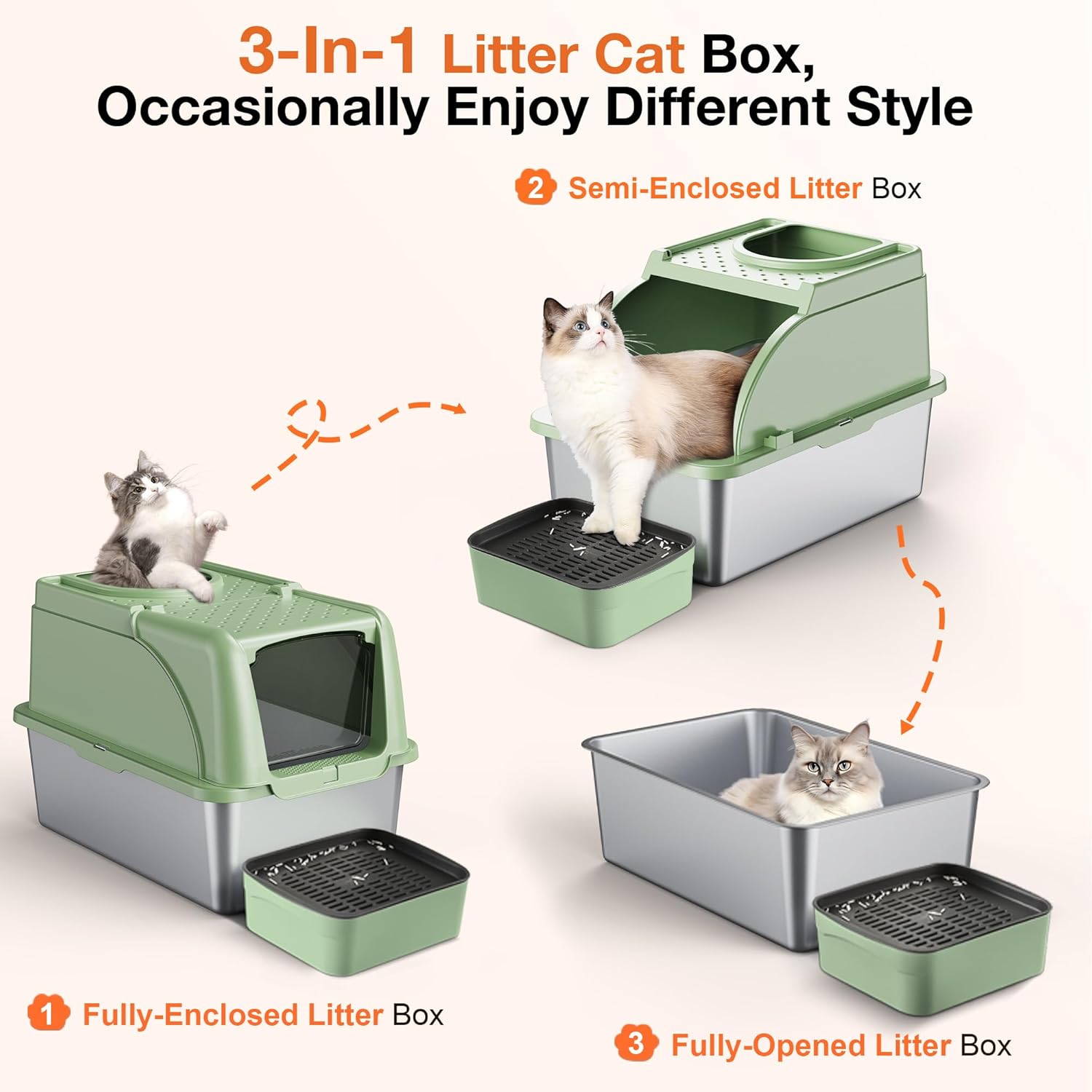 3-In-1 Litter Cat Box, Occasionally Enjoy Different Style

2 Semi-Enclosed Litter Box

1 Fully-Enclosed Litter Box

3 Fully-Opened Litter Box