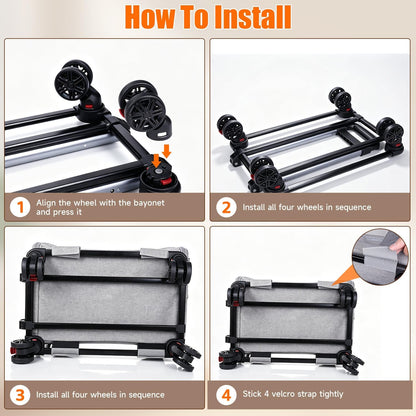 How To Install

1 Align the wheel with the bayonet and press it

2 Install all four wheels in sequence

3 Install all four wheels in sequence

4 Stick 4 velcro strap tightly