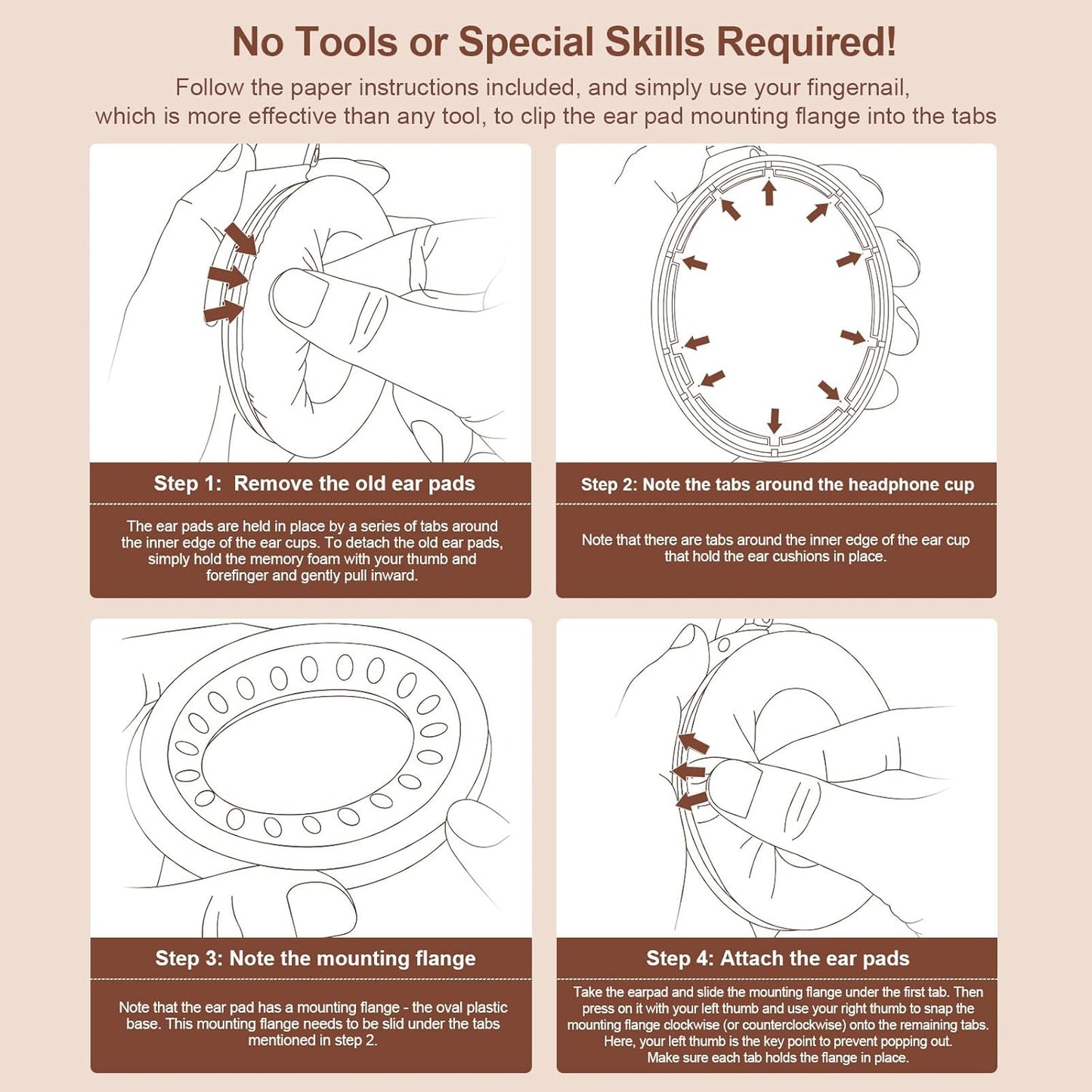 No Tools or Special Skills Required!

Follow the paper instructions included, and simply use your fingernail, which is more effective than any tool, to clip the ear pad mounting flange into the tabs

Step 1: Remove the old ear pads

The ear pads are held in place by a series of tabs around the inner edge of the ear cups. To detach the old ear pads, simply hold the memory foam with your thumb and forefinger and gently pull inward.

Step 2: Note the tabs around the headphone cup

Note that there are tabs around the inner edge of the ear cup that hold the ear cushions in place.

Step 3: Note the mounting flange

Note that the ear pad has a mounting flange - the oval plastic base. This mounting flange needs to be slid under the tabs mentioned in step 2.

Step 4: Attach the ear pads

Take the earpad and slide the mounting flange under the first tab. Then press on it with your left thumb and use your right thumb to snap the mounting flange clockwise (or counterclockwise) onto the remaining tabs. Here, your left thumb is the key point to prevent popping out. Make sure each tab holds the flange in place.