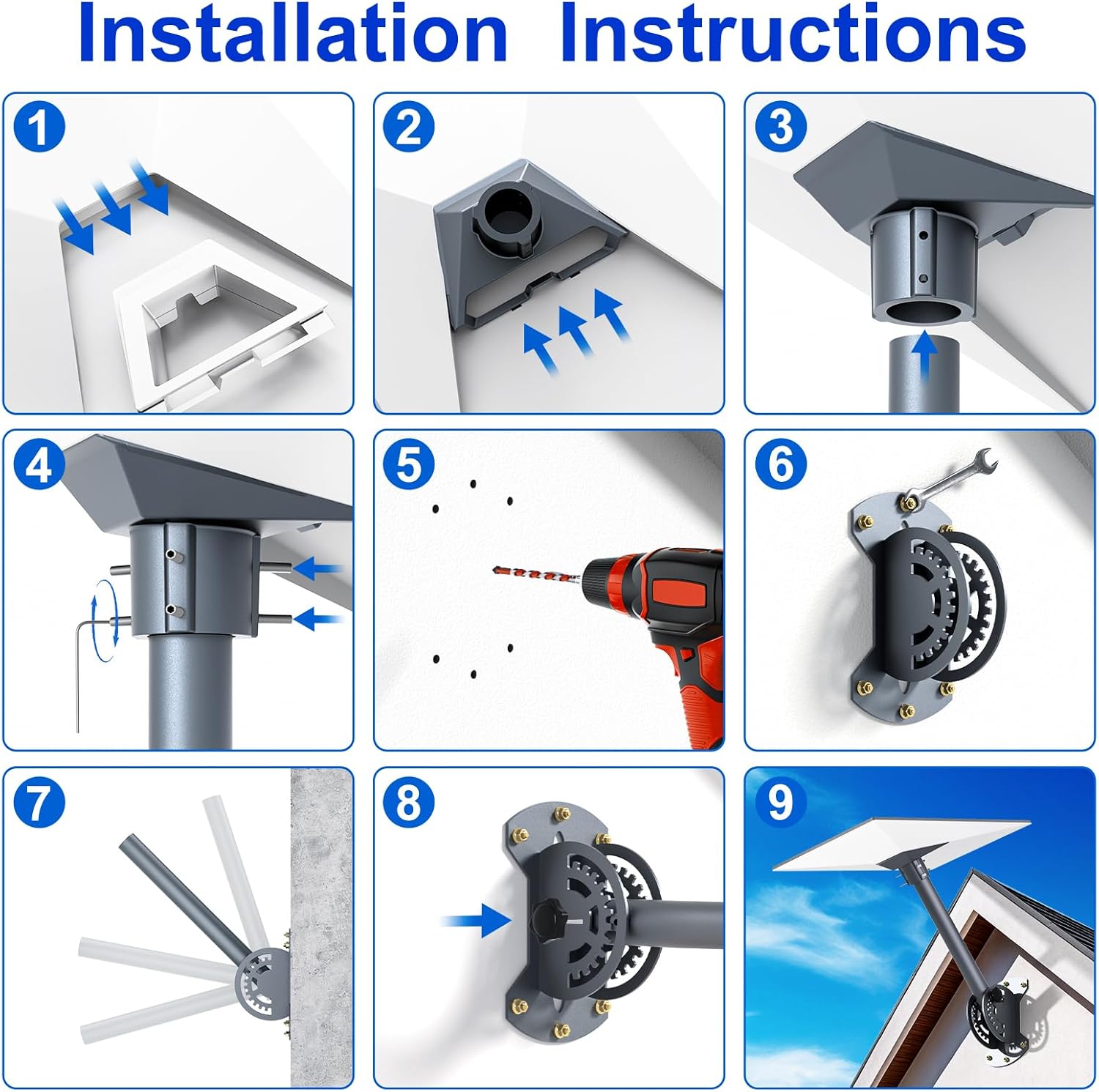 Installation Instructions

1

2

3

4

5

6

7

8

9