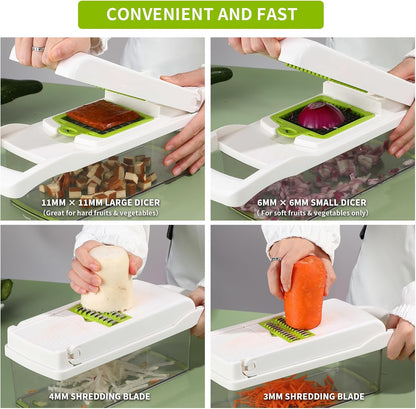 CONVENIENT AND FAST

11MM × 11MM LARGE DICER
(Great for hard fruits & vegetables)

6MM × 6MM SMALL DICER
( For soft fruits & vegetables only)

4MM SHREDDING BLADE

3MM SHREDDING BLADE