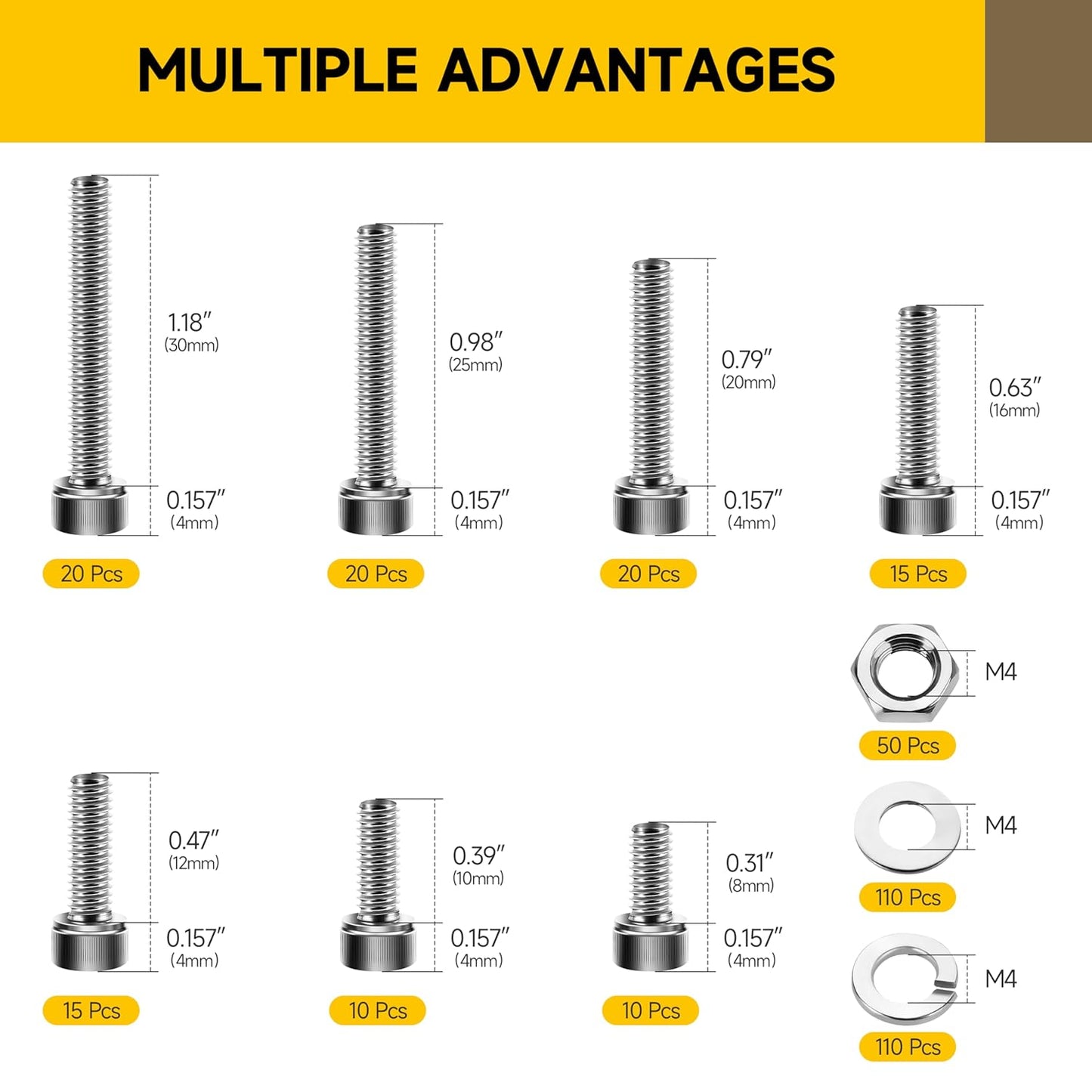 MULTIPLE ADVANTAGES

1.18″
(30mm)
0.157″
(4mm)
20 Pcs

0.98″
(25mm)
0.157″
(4mm)
20 Pcs

0.79″
(20mm)
0.157″
(4mm)
20 Pcs

0.63″
(16mm)
0.157″
(4mm)
15 Pcs

M4
50 Pcs

0.47″
(12mm)
0.157″
(4mm)
15 Pcs

0.39″
(10mm)
0.157″
(4mm)
10 Pcs

0.31″
(8mm)
0.157″
(4mm)
10 Pcs

M4
110 Pcs

M4
110 Pcs