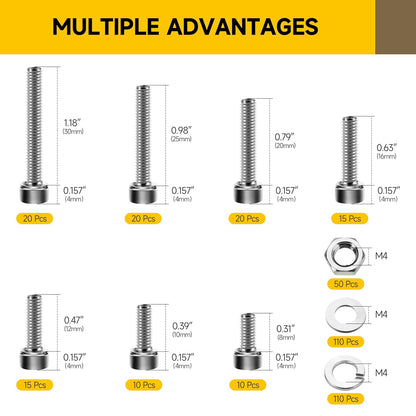 MULTIPLE ADVANTAGES

1.18"
(30mm)
0.157"
(4mm)
20 Pcs

0.98"
(25mm)
0.157"
(4mm)
20 Pcs

0.79"
(20mm)
0.157"
(4mm)
20 Pcs

0.63"
(16mm)
0.157"
(4mm)
15 Pcs

M4
50 Pcs

0.47"
(12mm)
0.157"
(4mm)
15 Pcs

0.39"
(10mm)
0.157"
(4mm)
10 Pcs

0.31"
(8mm)
0.157"
(4mm)
10 Pcs

M4
110 Pcs

M4
110 Pcs