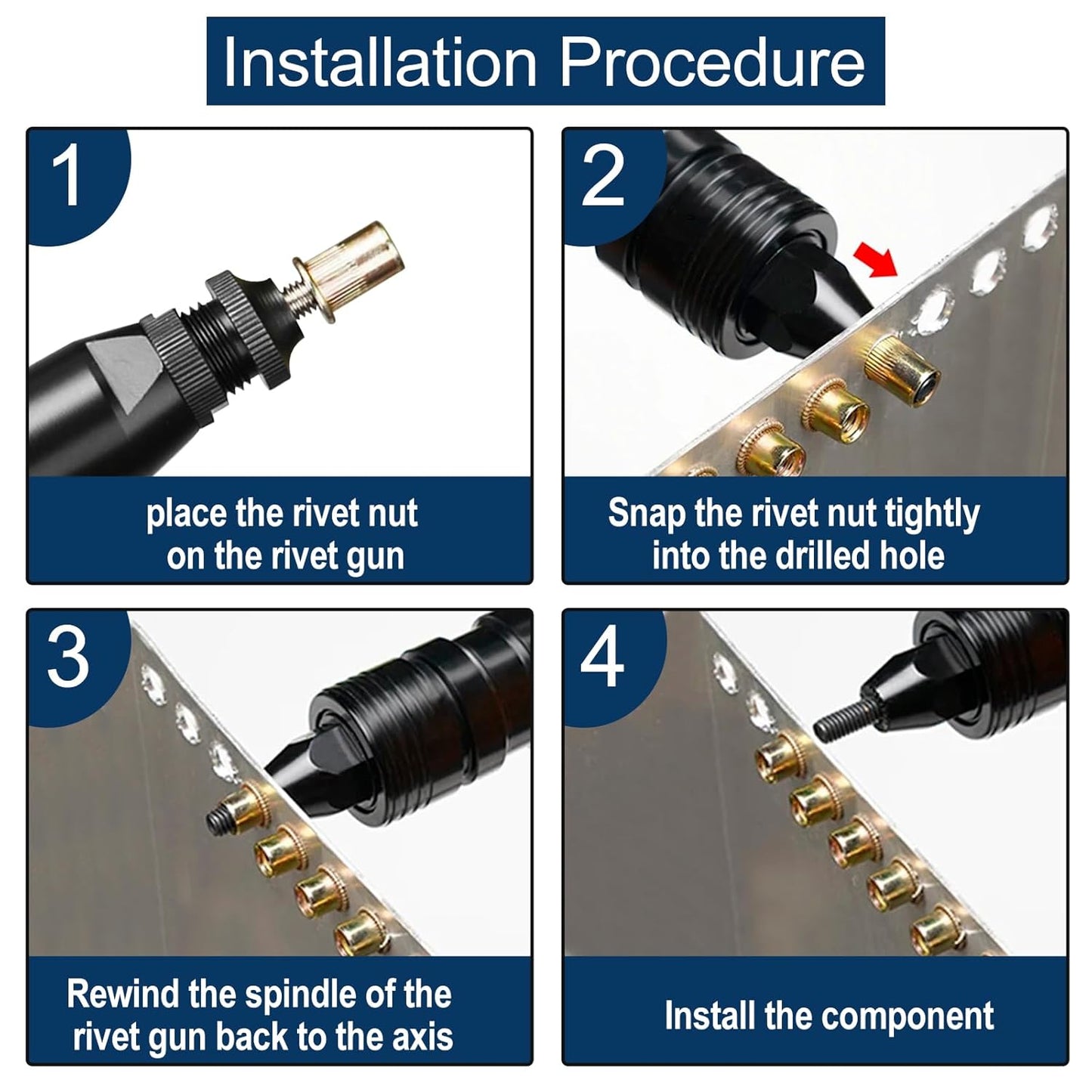 Installation Procedure

1

place the rivet nut on the rivet gun

2

Snap the rivet nut tightly into the drilled hole

3

Rewind the spindle of the rivet gun back to the axis

4

Install the component