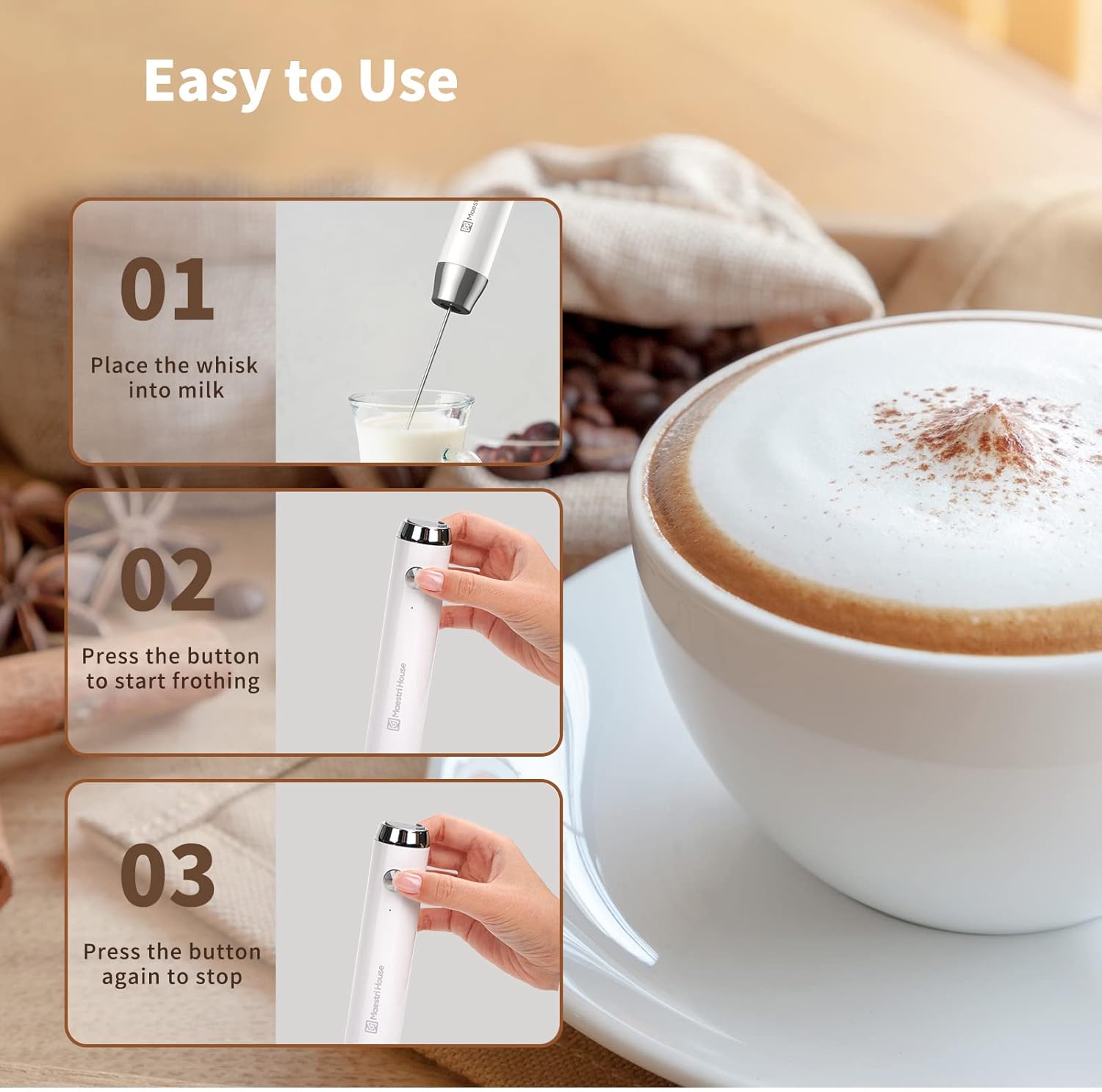 Easy to Use

01

Place the whisk into milk

Maestri

02

Press the button to start frothing

Maestri House

03

Press the button again to stop

Maestri House