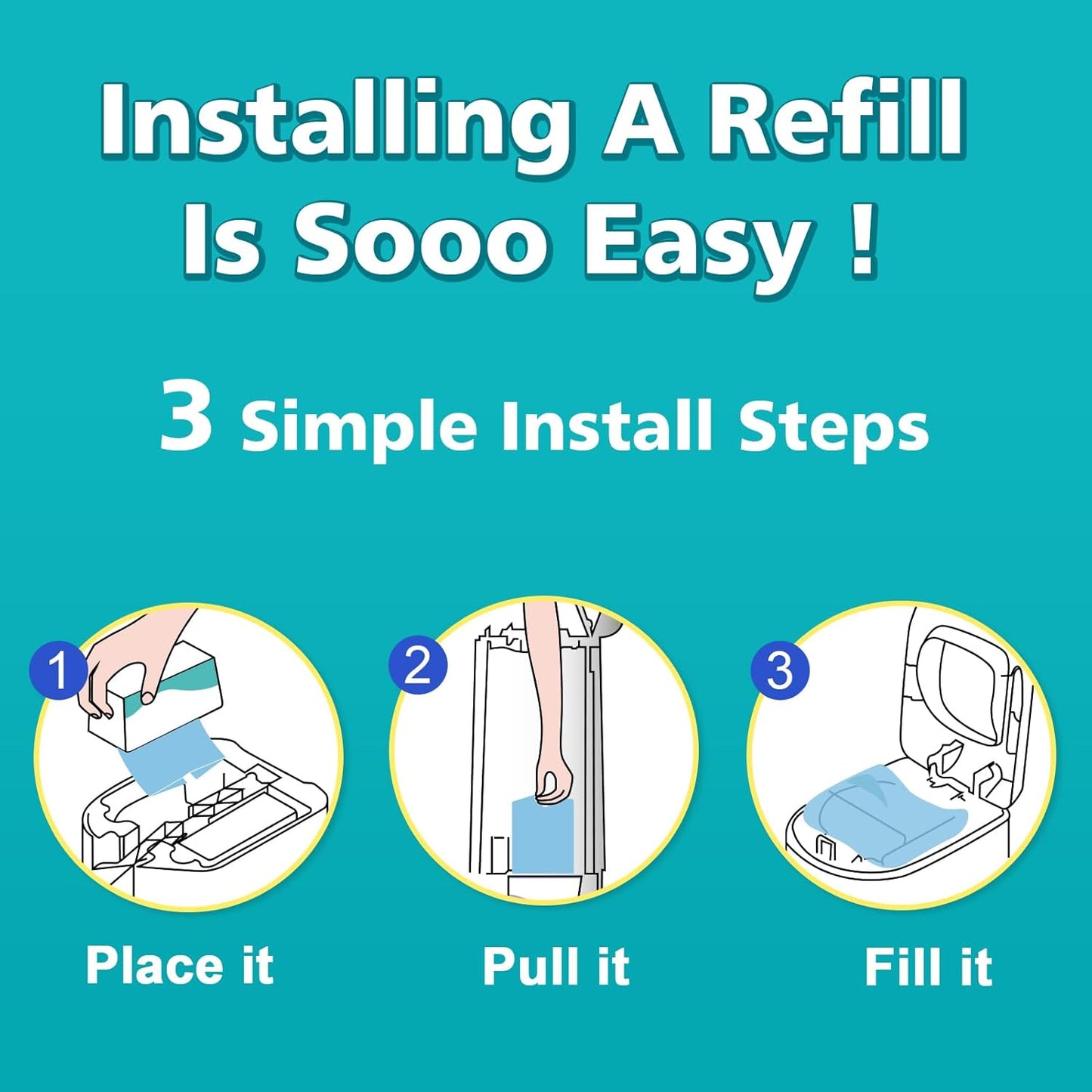 Installing A Refill Is Sooo Easy !

3 Simple Install Steps

1
Place it

2
Pull it

3
Fill it