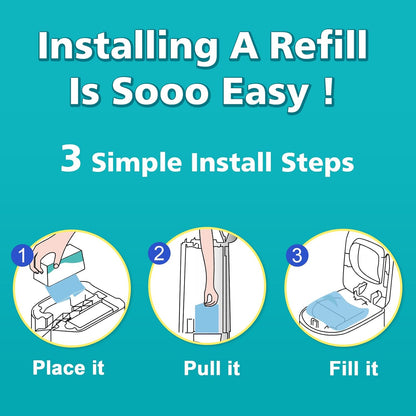 Installing A Refill Is Sooo Easy !

3 Simple Install Steps

1

Place it

2

Pull it

3

Fill it