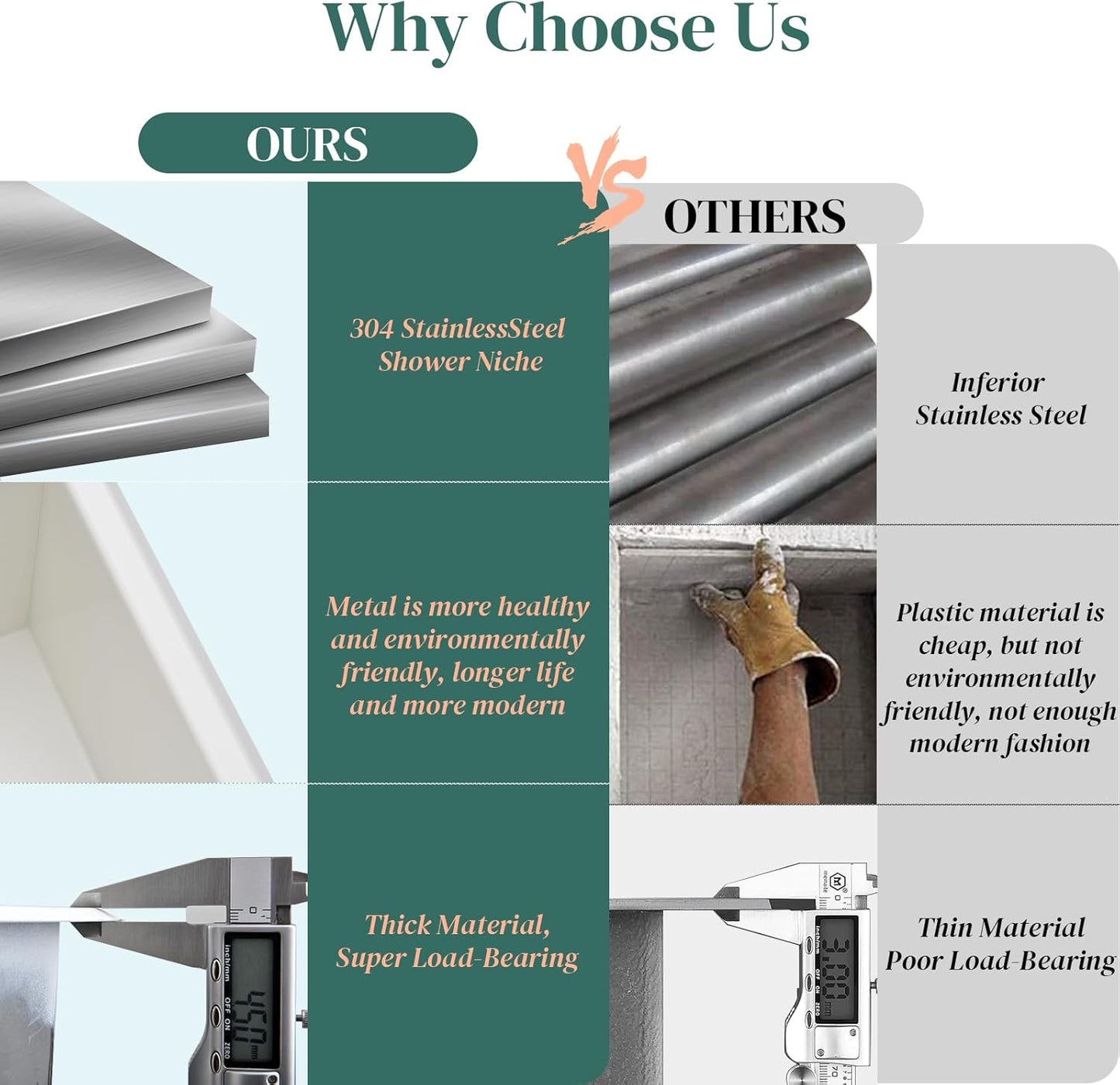 Why Choose Us

OURS

VS

OTHERS

304 StainlessSteel Shower Niche

Inferior Stainless Steel

Metal is more healthy and environmentally friendly, longer life and more modern

Plastic material is cheap, but not environmentally friendly, not enough modern fashion

Thick Material, Super Load-Bearing

Thin Material Poor Load-Bearing

inch/mm OFF ON ZERO

4.50 mm

inch/mm OFF ON ZERO

3.00 mm