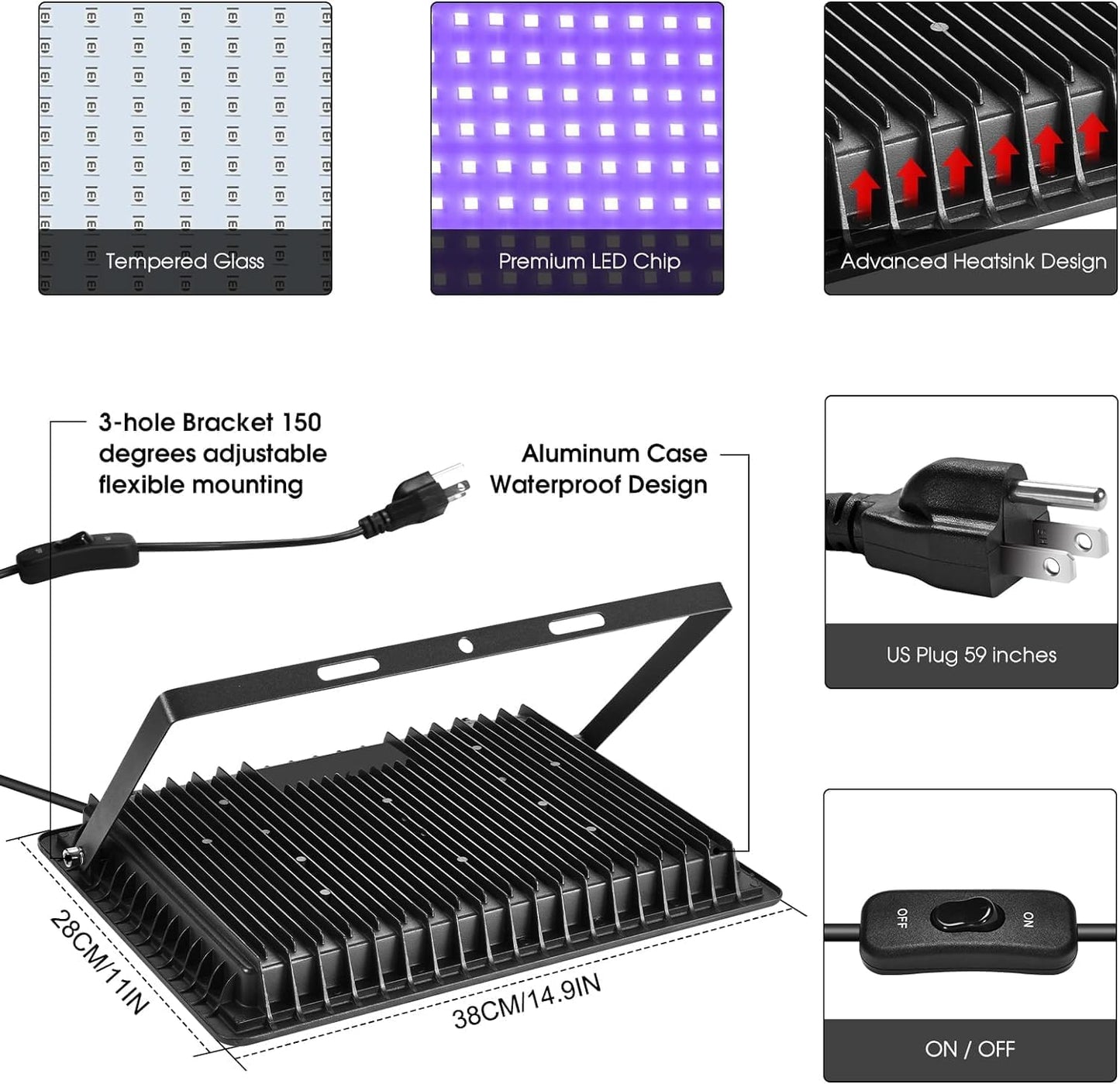 Tempered Glass

Premium LED Chip

Advanced Heatsink Design

3-hole Bracket 150 degrees adjustable flexible mounting

Aluminum Case Waterproof Design

US Plug 59 inches

28CM/11IN

38CM/14.9IN

OFF

ON

ON / OFF