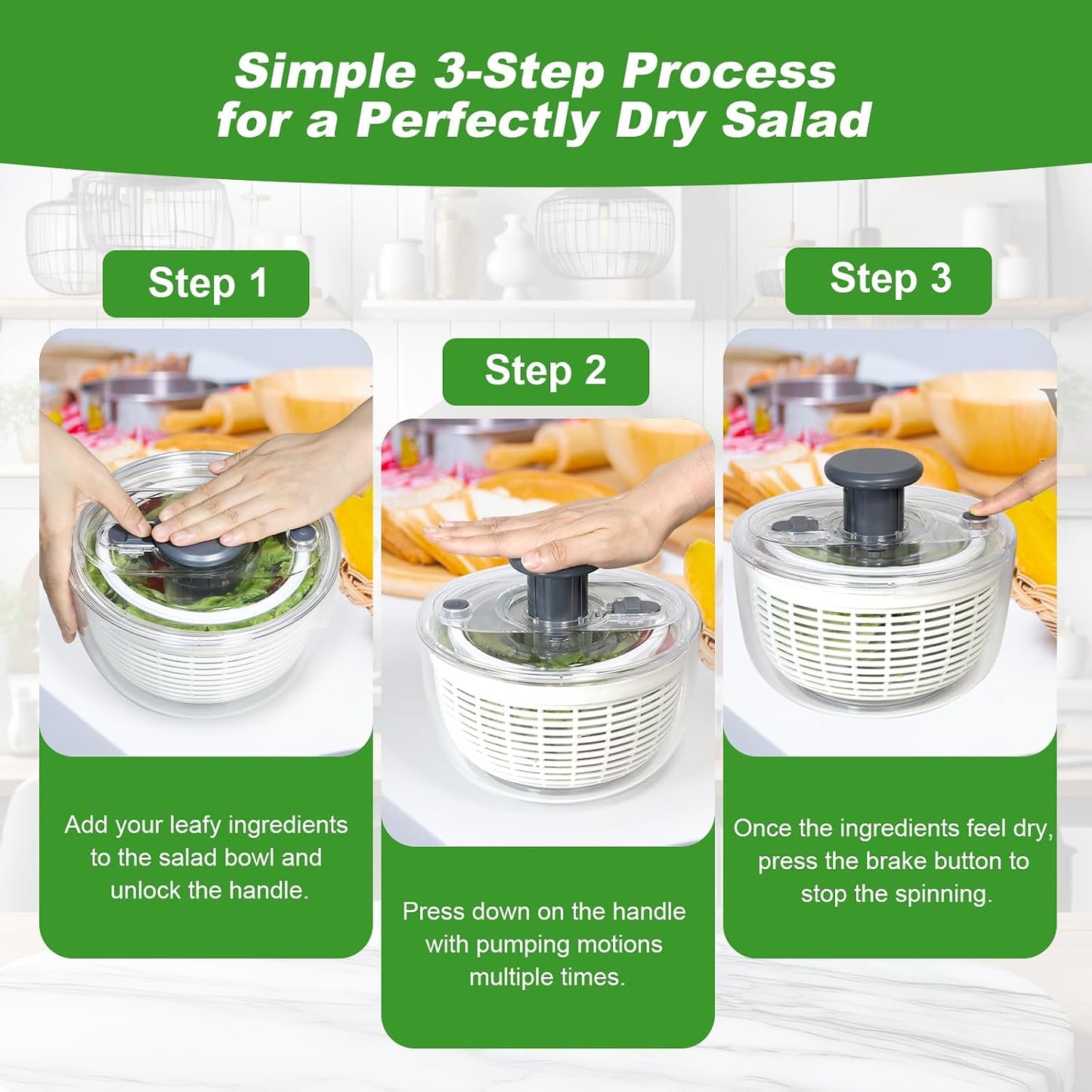 Simple 3-Step Process for a Perfectly Dry Salad

Step 1

Add your leafy ingredients to the salad bowl and unlock the handle.

Step 2

Press down on the handle with pumping motions multiple times.

Step 3

Once the ingredients feel dry, press the brake button to stop the spinning.