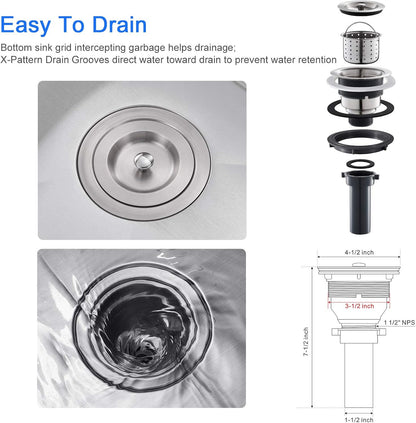 Easy To Drain

Bottom sink grid intercepting garbage helps drainage;
X-Pattern Drain Grooves direct water toward drain to prevent water retention

4-1/2 inch
3-1/2 inch
1 1/2" NPS
7-1/2 inch
1-1/2 inch