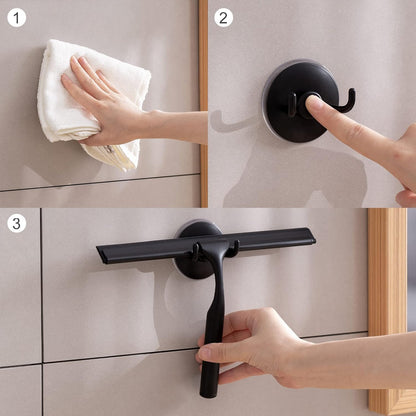 1
2
3