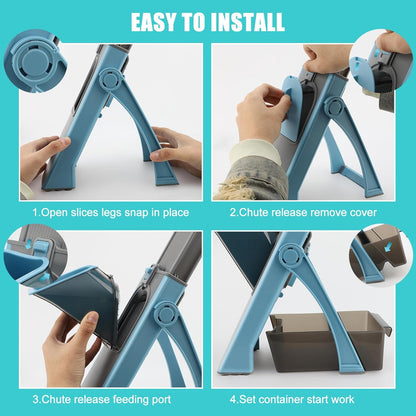 EASY TO INSTALL

1.Open slices legs snap in place

2.Chute release remove cover

3.Chute release feeding port

4.Set container start work