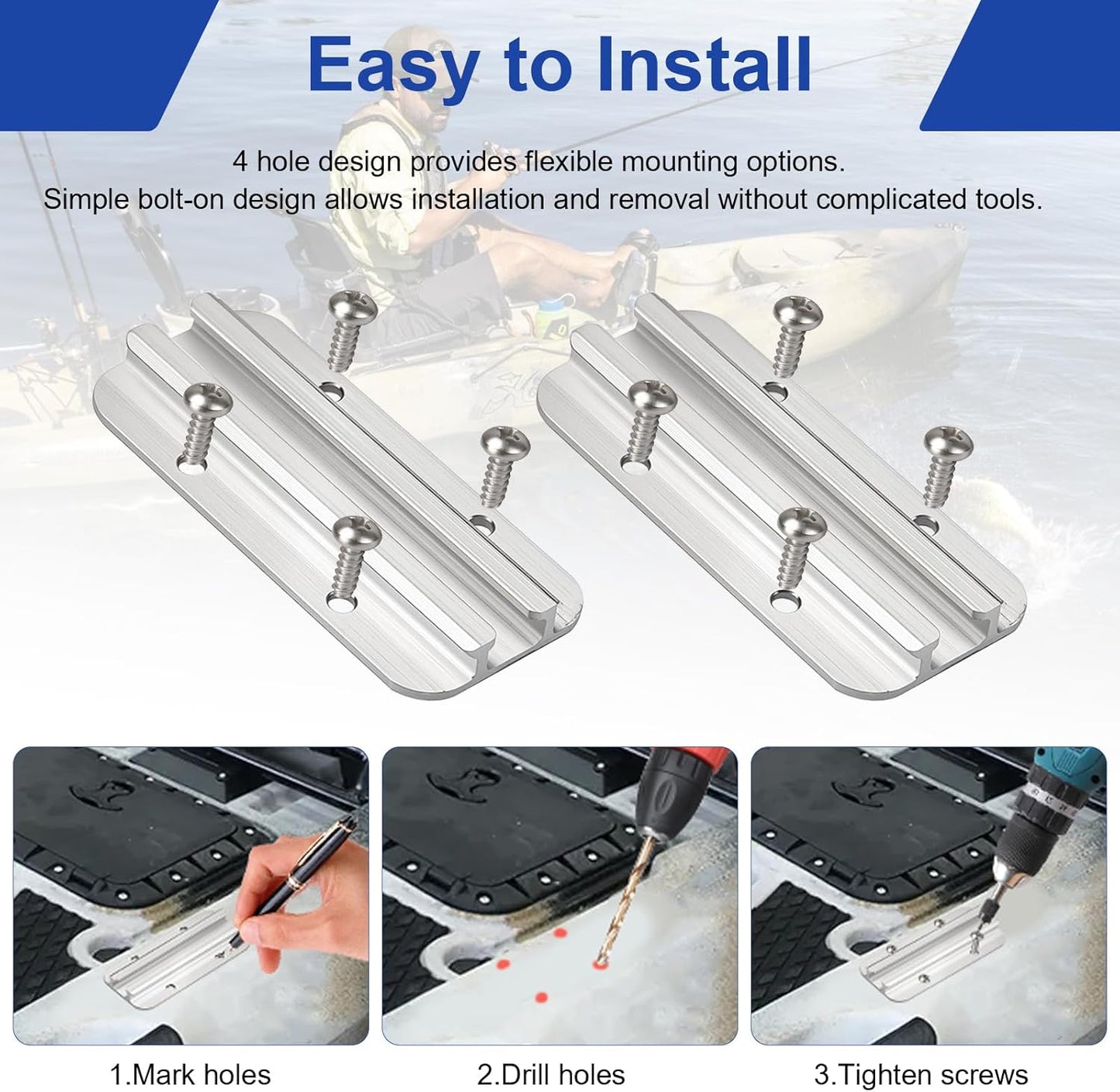 Easy to Install

4 hole design provides flexible mounting options.
Simple bolt-on design allows installation and removal without complicated tools.

1.Mark holes

2.Drill holes

3.Tighten screws