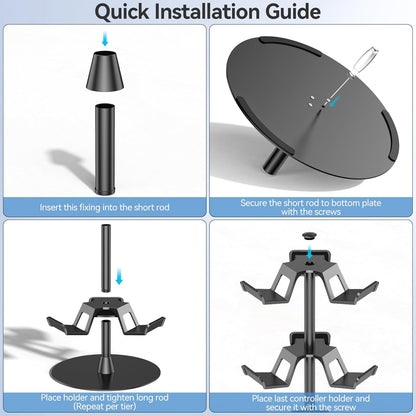 Quick Installation Guide

Insert this fixing into the short rod

Secure the short rod to bottom plate with the screws

Place holder and tighten long rod (Repeat per tier)

Place last controller holder and secure it with the screw