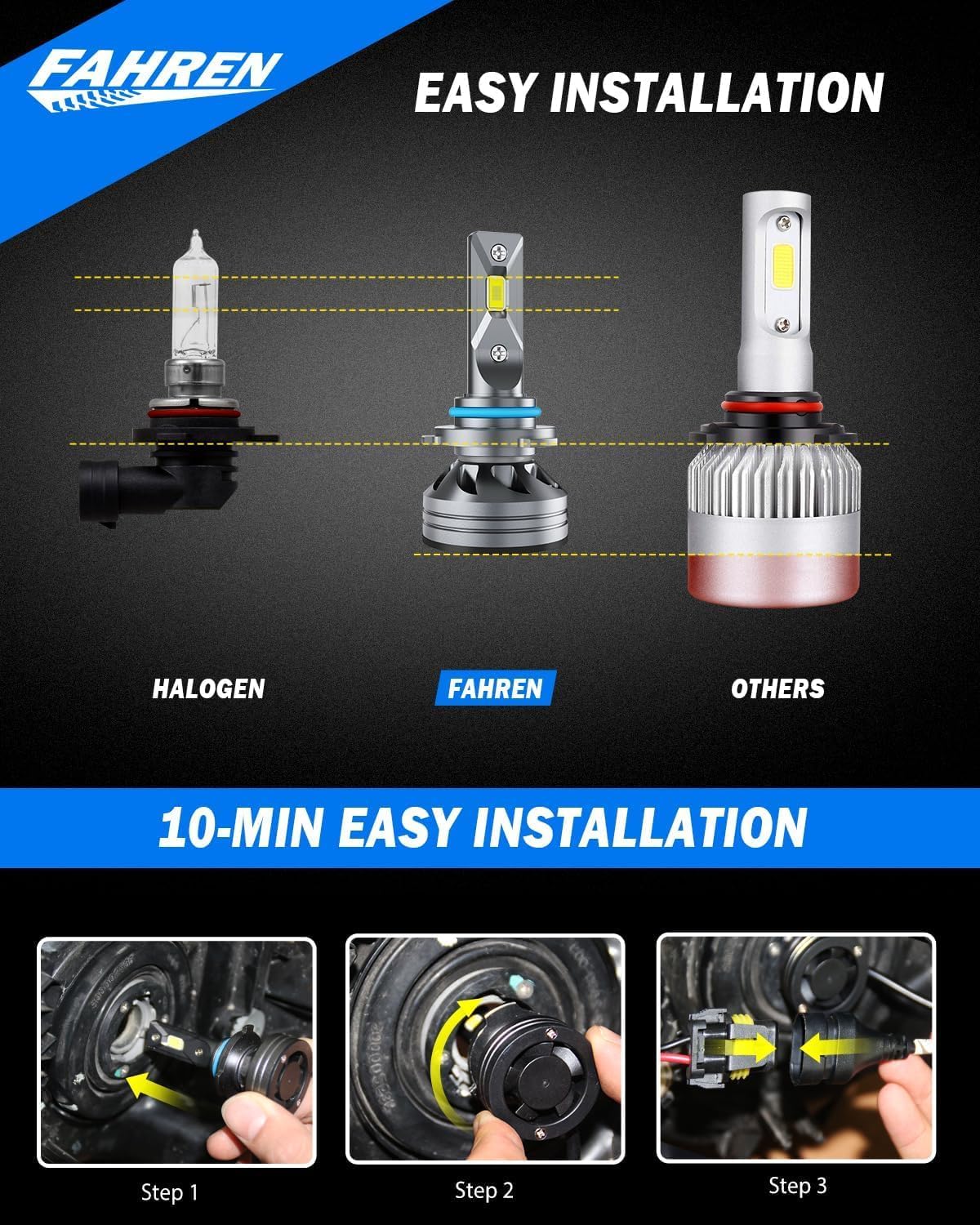 FAHREN

EASY INSTALLATION

HALOGEN

FAHREN

OTHERS

10-MIN EASY INSTALLATION

Step 1

Step 2

Step 3