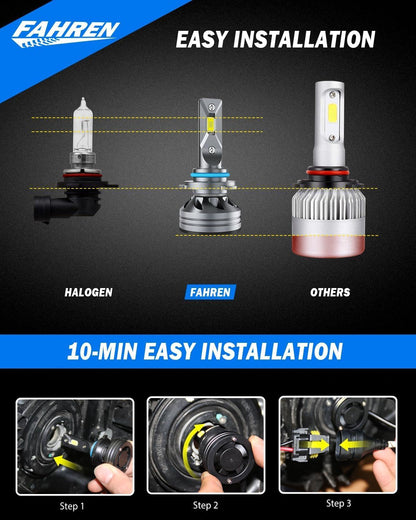 FAHREN

EASY INSTALLATION

HALOGEN

FAHREN

OTHERS

10-MIN EASY INSTALLATION

Step 1

Step 2

Step 3