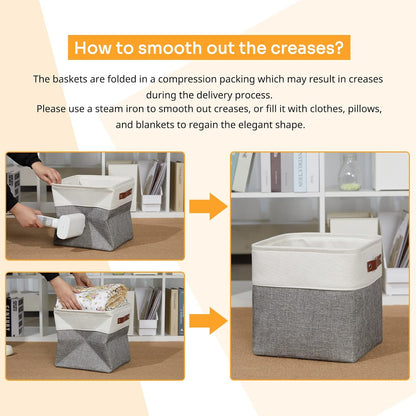 How to smooth out the creases?

The baskets are folded in a compression packing which may result in creases during the delivery process.
Please use a steam iron to smooth out creases, or fill it with clothes, pillows, and blankets to regain the elegant shape.