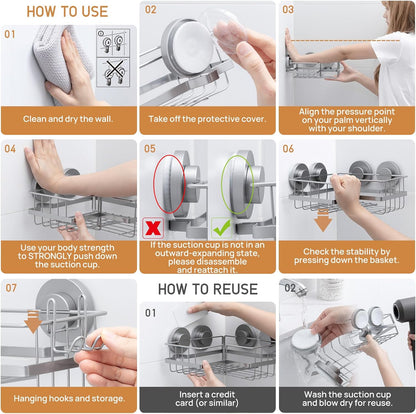 HOW TO USE

01

Clean and dry the wall.

02

Take off the protective cover.

03

Align the pressure point on your palm vertically with your shoulder.

04

Use your body strength to STRONGLY push down the suction cup.

05

If the suction cup is not in an outward-expanding state, please disassemble and reattach it.

06

Check the stability by pressing down the basket.

07

Hanging hooks and storage.

HOW TO REUSE

01

Insert a credit card (or similar)

02

Wash the suction cup and blow dry for reuse.