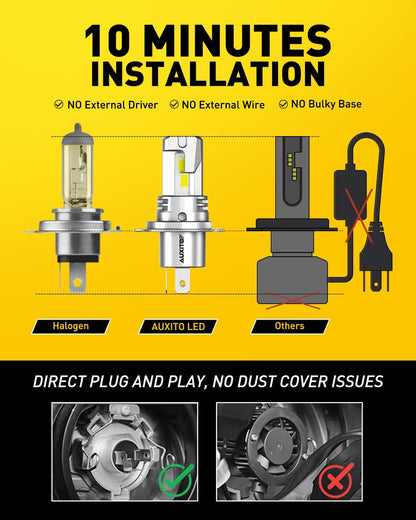 10 MINUTES
INSTALLATION

NO External Driver NO External Wire NO Bulky Base

AUXITO

Halogen

AUXITO LED

Others

DIRECT PLUG AND PLAY, NO DUST COVER ISSUES