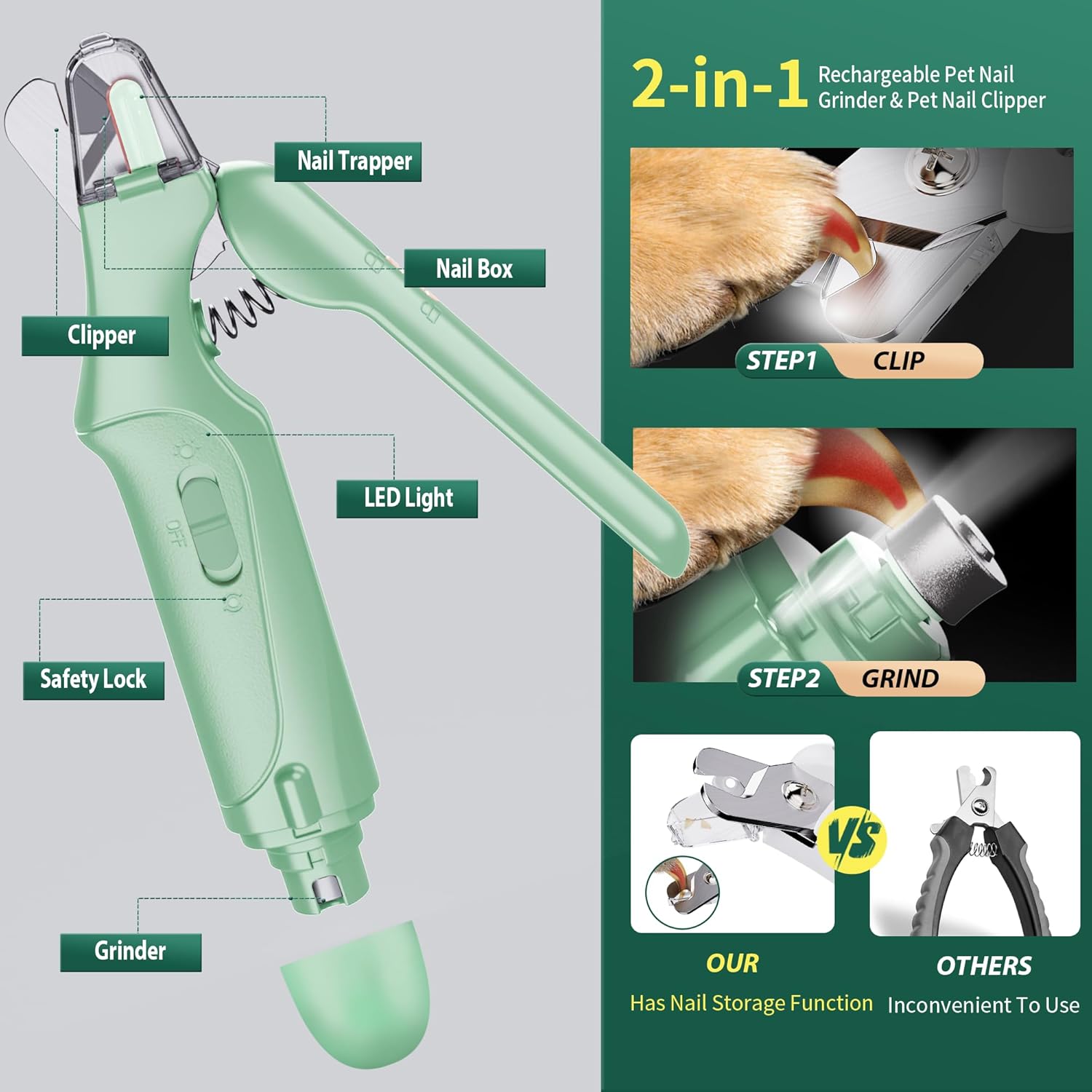 Nail Trapper

Nail Box

Clipper

LED Light

OFF

Safety Lock

Grinder

2-in-1 Rechargeable Pet Nail Grinder & Pet Nail Clipper

STEP1 CLIP

STEP2 GRIND

VS

OUR
Has Nail Storage Function

OTHERS
Inconvenient To Use