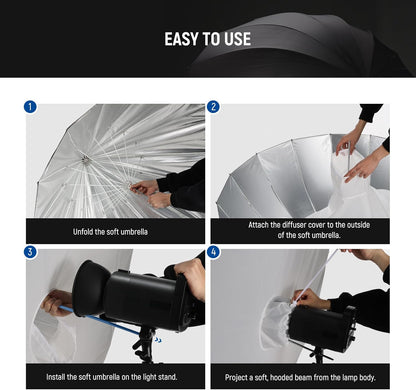 EASY TO USE

1

Unfold the soft umbrella

2

Attach the diffuser cover to the outside of the soft umbrella.

3

Install the soft umbrella on the light stand.

4

Project a soft, hooded beam from the lamp body.