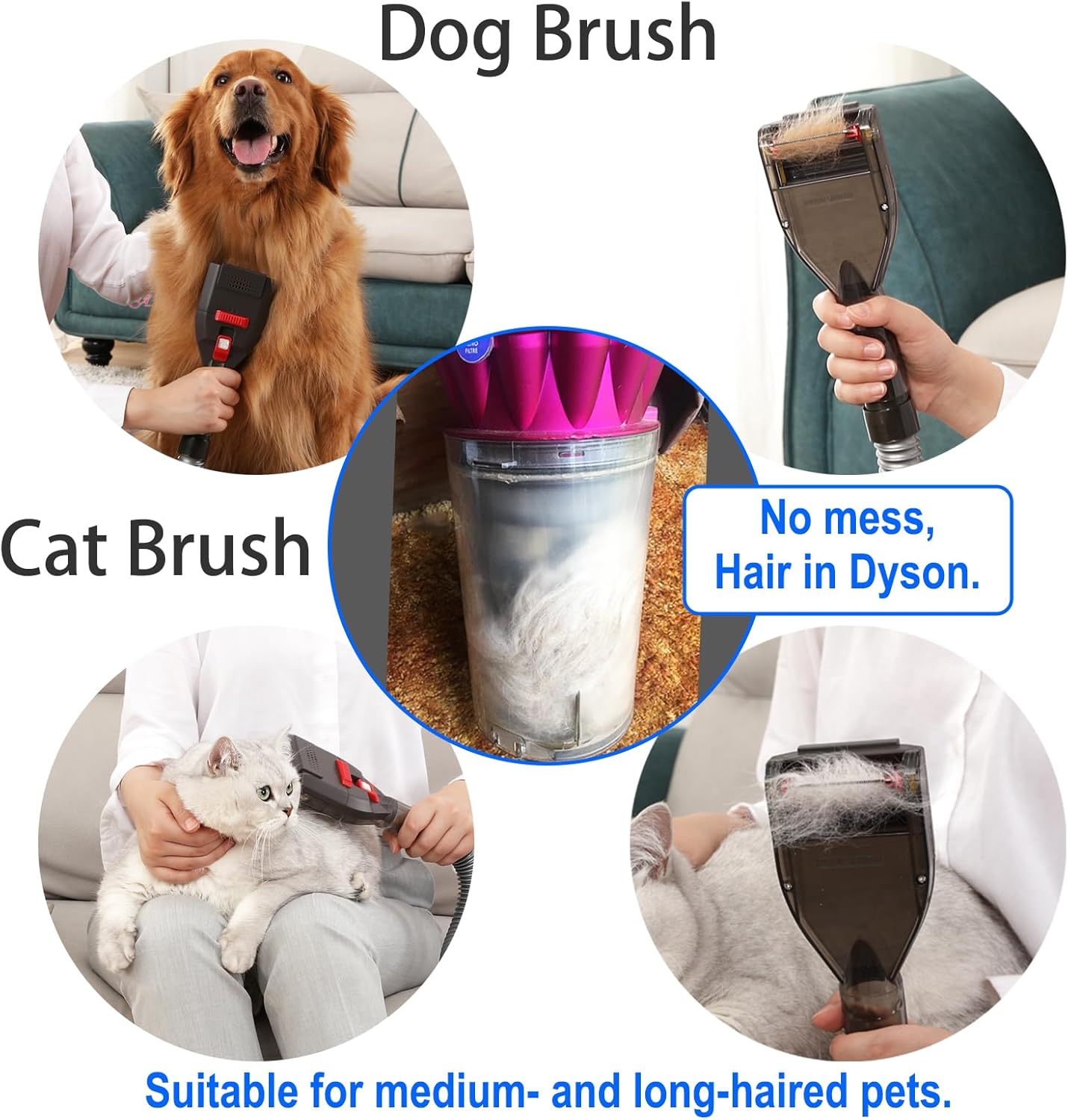 Dog Brush

Cat Brush

No mess,
Hair in Dyson.

Suitable for medium- and long-haired pets.