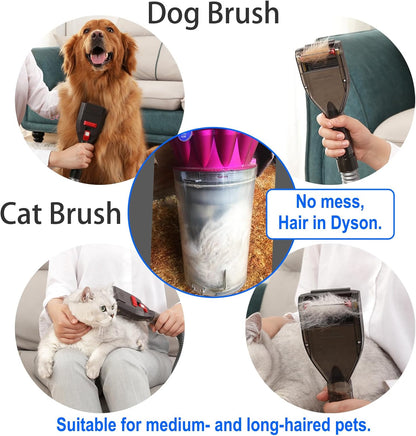 Dog Brush

Cat Brush

No mess,
Hair in Dyson.

Suitable for medium- and long-haired pets.