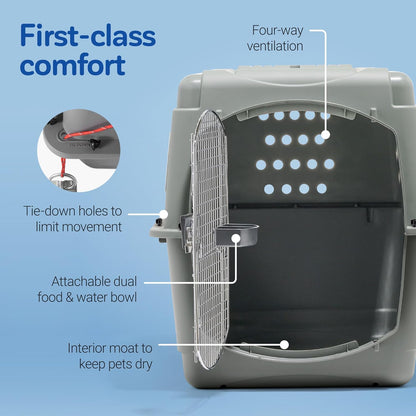 First-class comfort

Four-way ventilation

Tie-down holes to limit movement

Attachable dual food & water bowl

Interior moat to keep pets dry