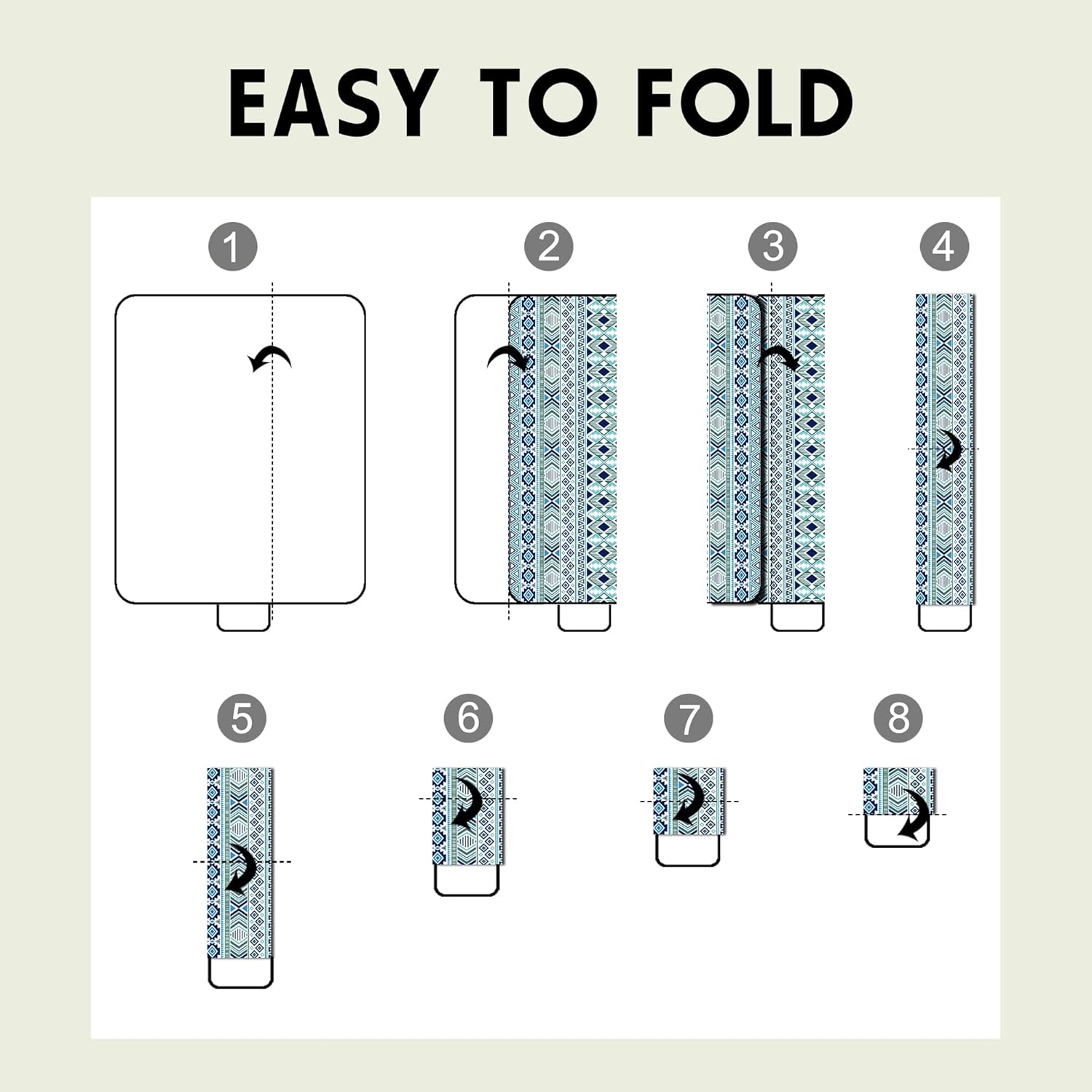 EASY TO FOLD

1

2

3

4

5

6

7

8