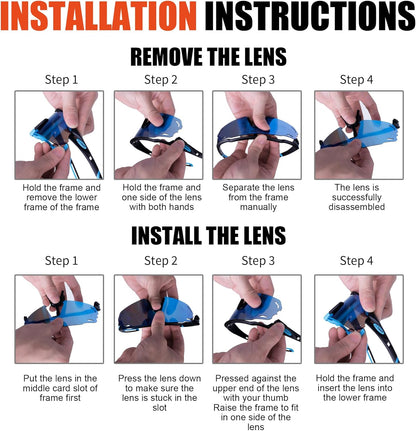 INSTALLATION INSTRUCTIONS

REMOVE THE LENS

Step 1
Hold the frame and remove the lower frame of the frame

Step 2
Hold the frame and one side of the lens with both hands

Step 3
Separate the lens from the frame manually

Step 4
The lens is successfully disassembled

INSTALL THE LENS

Step 1
Put the lens in the middle card slot of frame first

Step 2
Press the lens down to make sure the lens is stuck in the slot

Step 3
Pressed against the upper end of the lens with your thumb Raise the frame to fit in one side of the lens

Step 4
Hold the frame and insert the lens into the lower frame