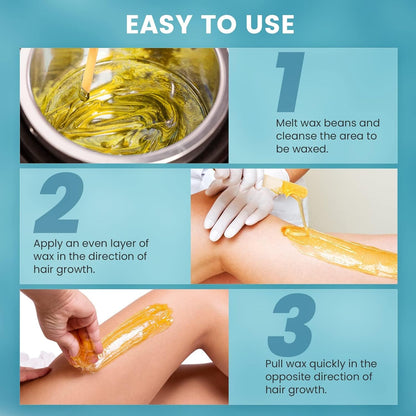 EASY TO USE

1

Melt wax beans and cleanse the area to be waxed.

2

Apply an even layer of wax in the direction of hair growth.

3

Pull wax quickly in the opposite direction of hair growth.