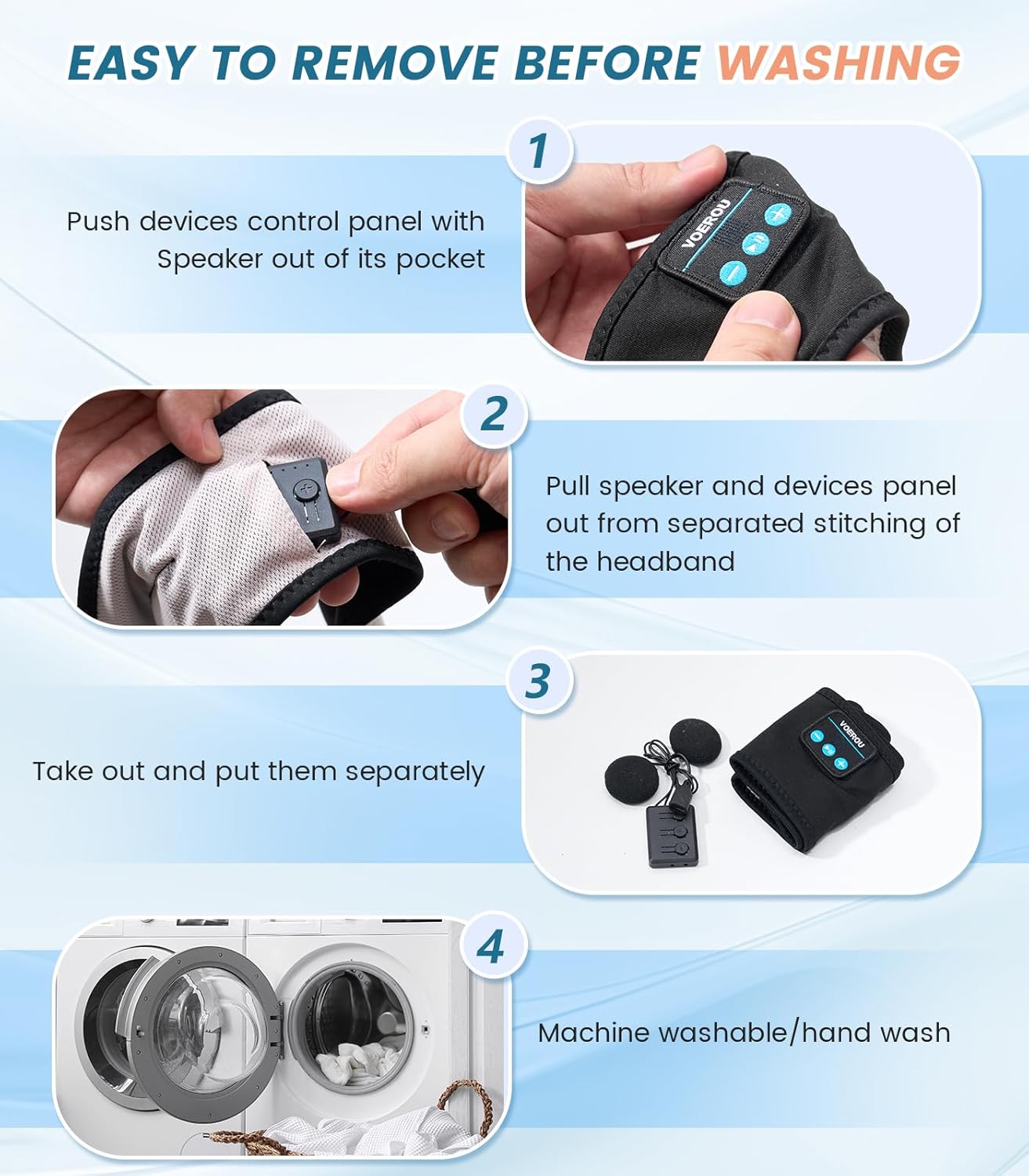 EASY TO REMOVE BEFORE WASHING

1

Push devices control panel with Speaker out of its pocket

VOEROU

2

Pull speaker and devices panel out from separated stitching of the headband

3

Take out and put them separately

VOEROU

4

Machine washable/hand wash